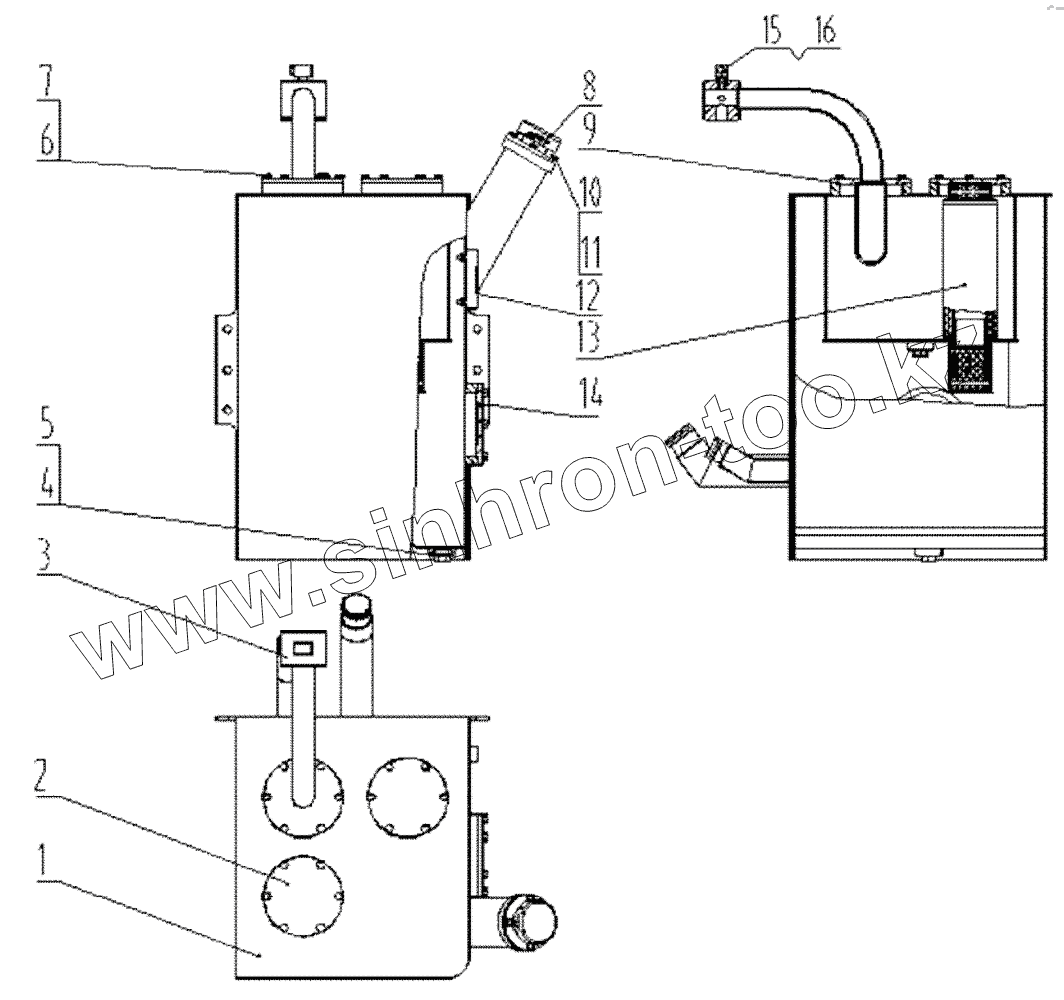 7
6
8
9
10
11
12
13
14
15 16
5
4
3
2
1
www.sinhron-too.kz