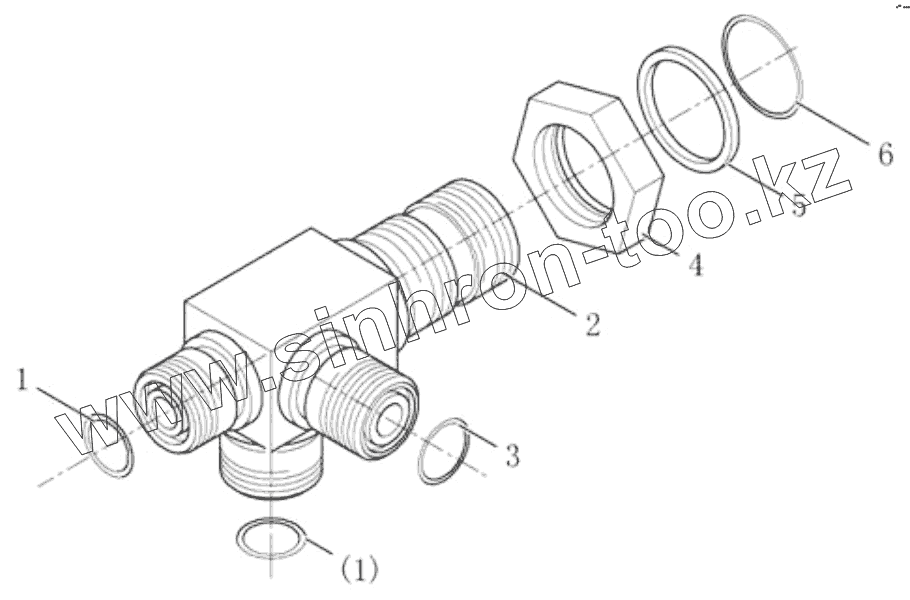 6
5
4
2
1
3
(1)
www.sinhron-too.kz