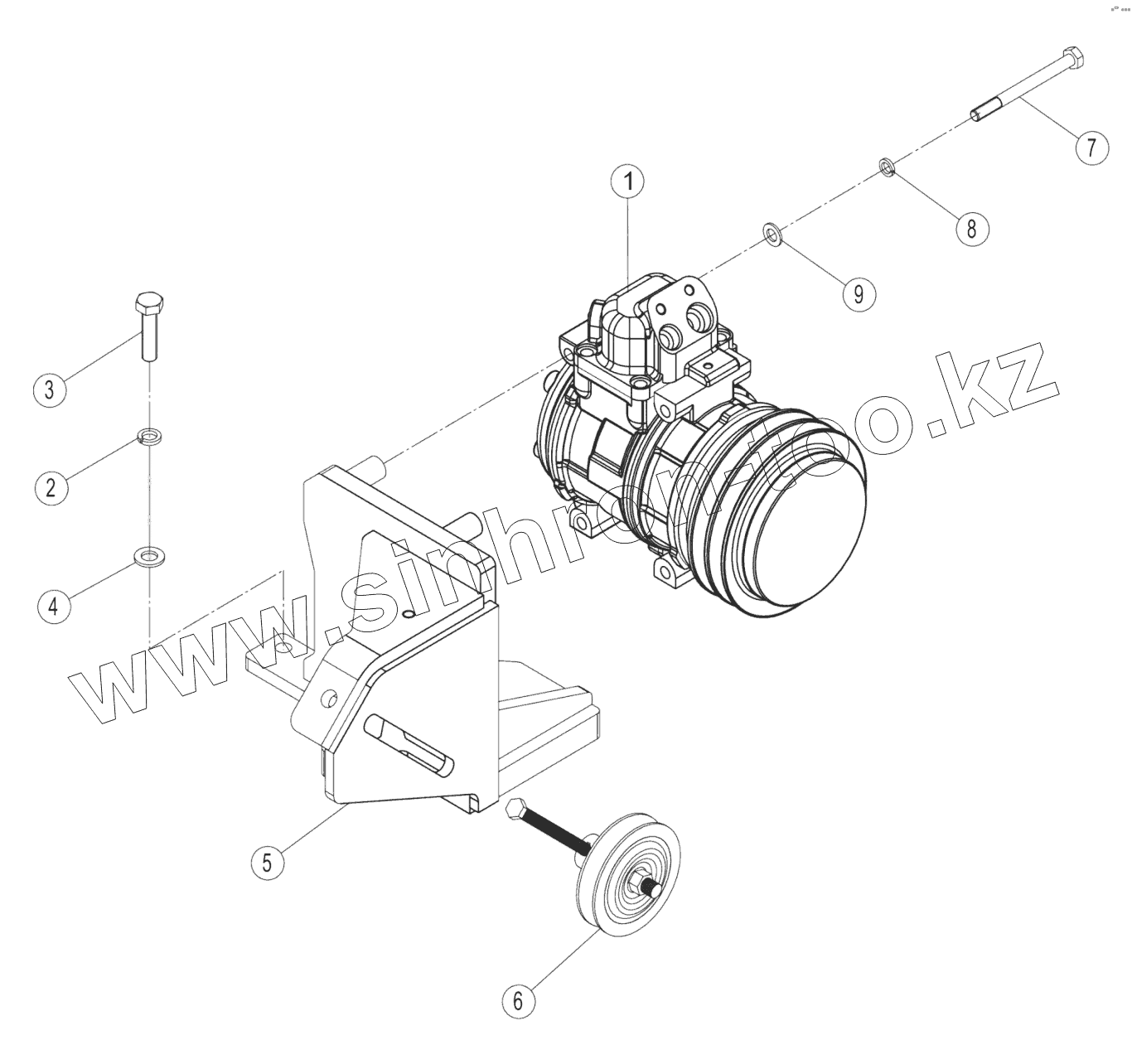 7
1
8
9
3
2
4
www.sinhron-too.kz
5
6