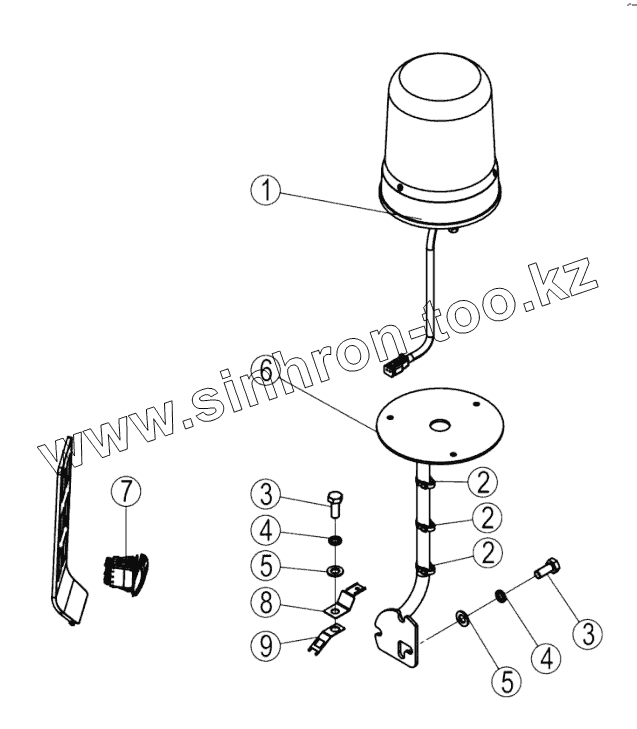 1

www.sinhron-too.kz

6

7

3

4

5

8

9

2

2

2

3

4

5