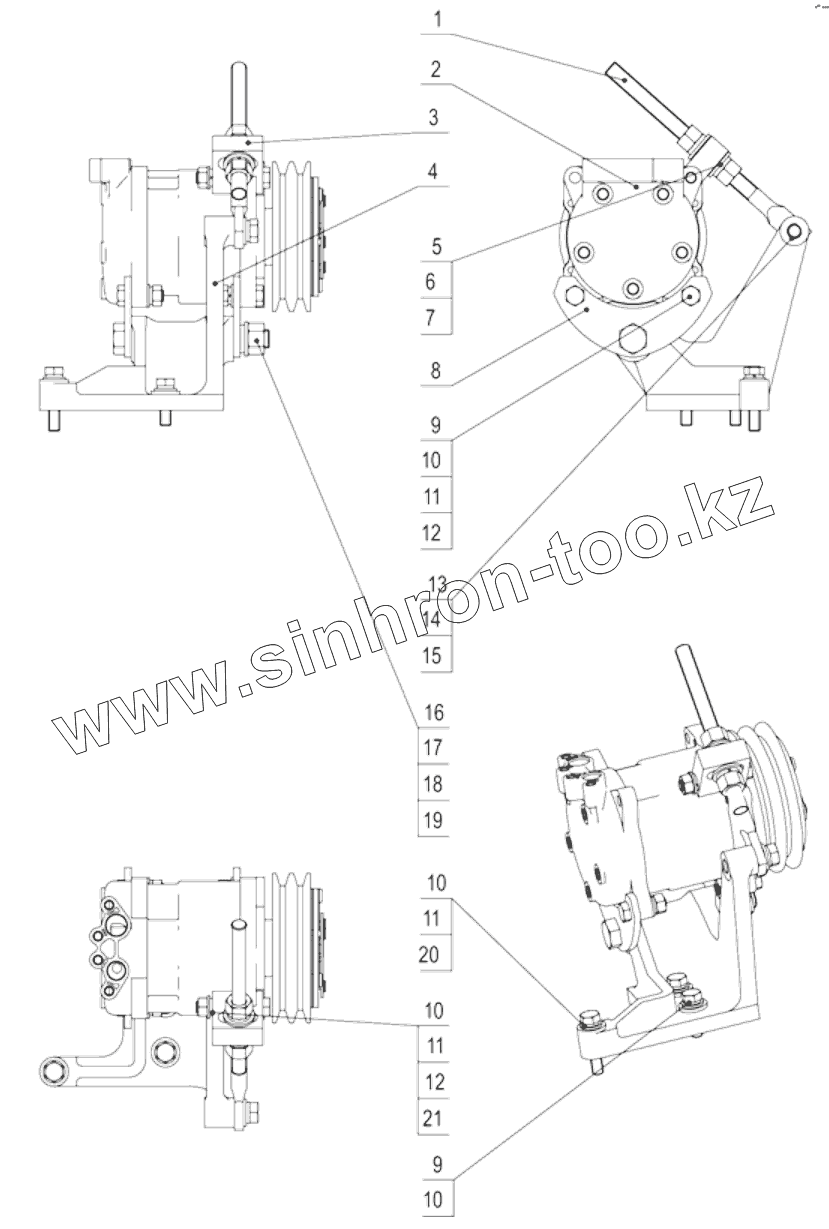 1
2
3
4
5
6
7
8
9
10
11
12
13
14
15
16
17
18
19
10
11
20
10
11
12
21
9
10

www.sinhron-too.kz