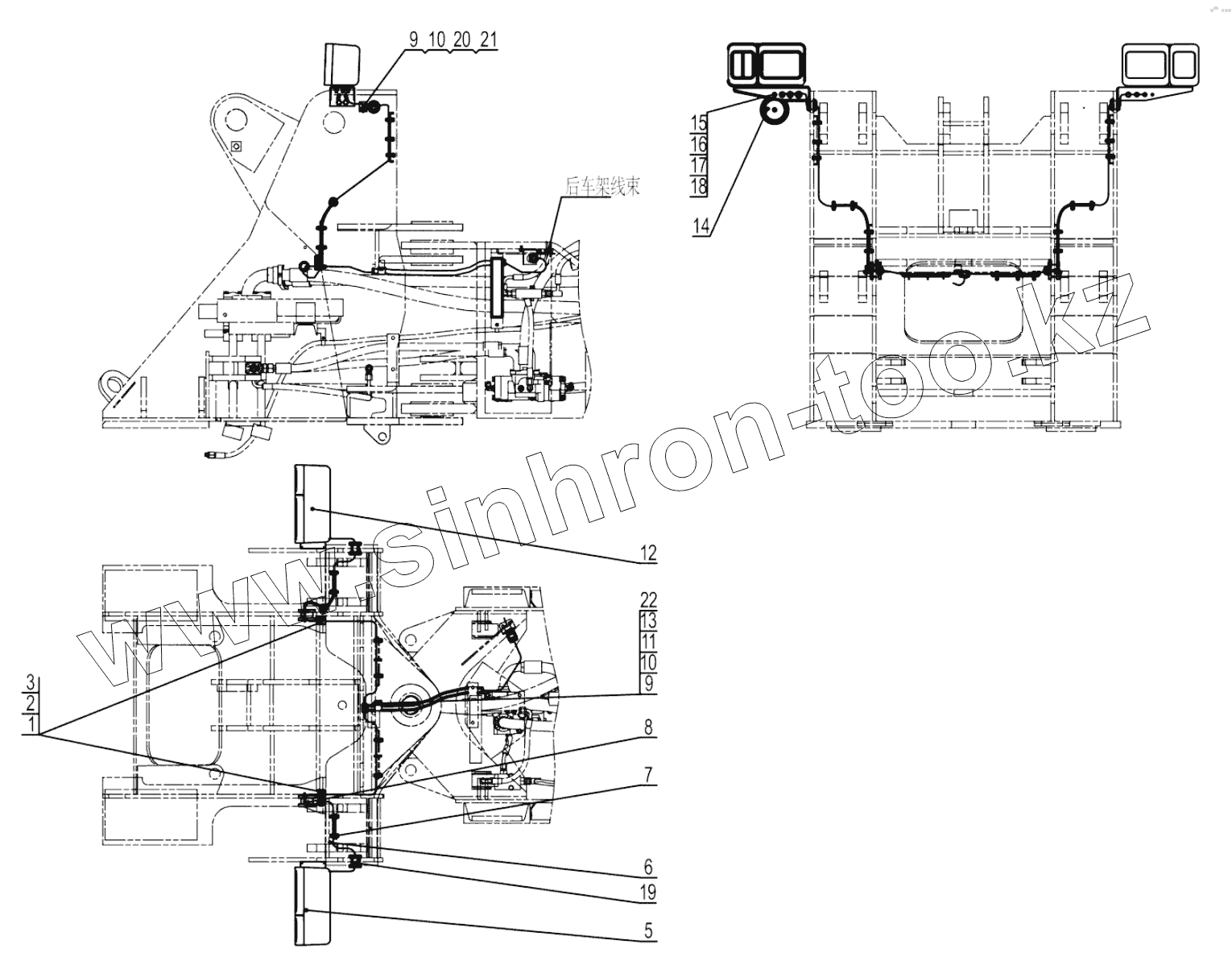 9 10 20 21

后车架线束

15
16
17
18
14

www.sinhron-too.kz

12

22
13
11
10
9

3
2
1

8

7

6

19

5