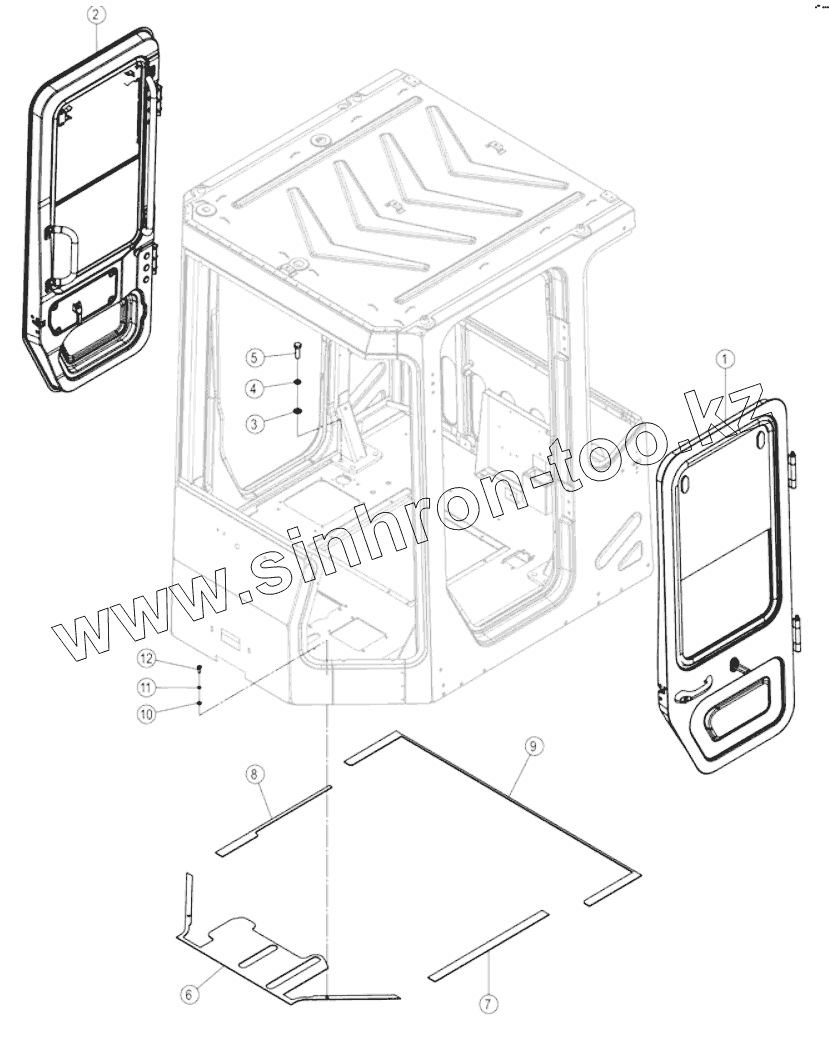 2
5
4
3
1
www.sinhron-too.kz
12
11
10
8
9
6
7