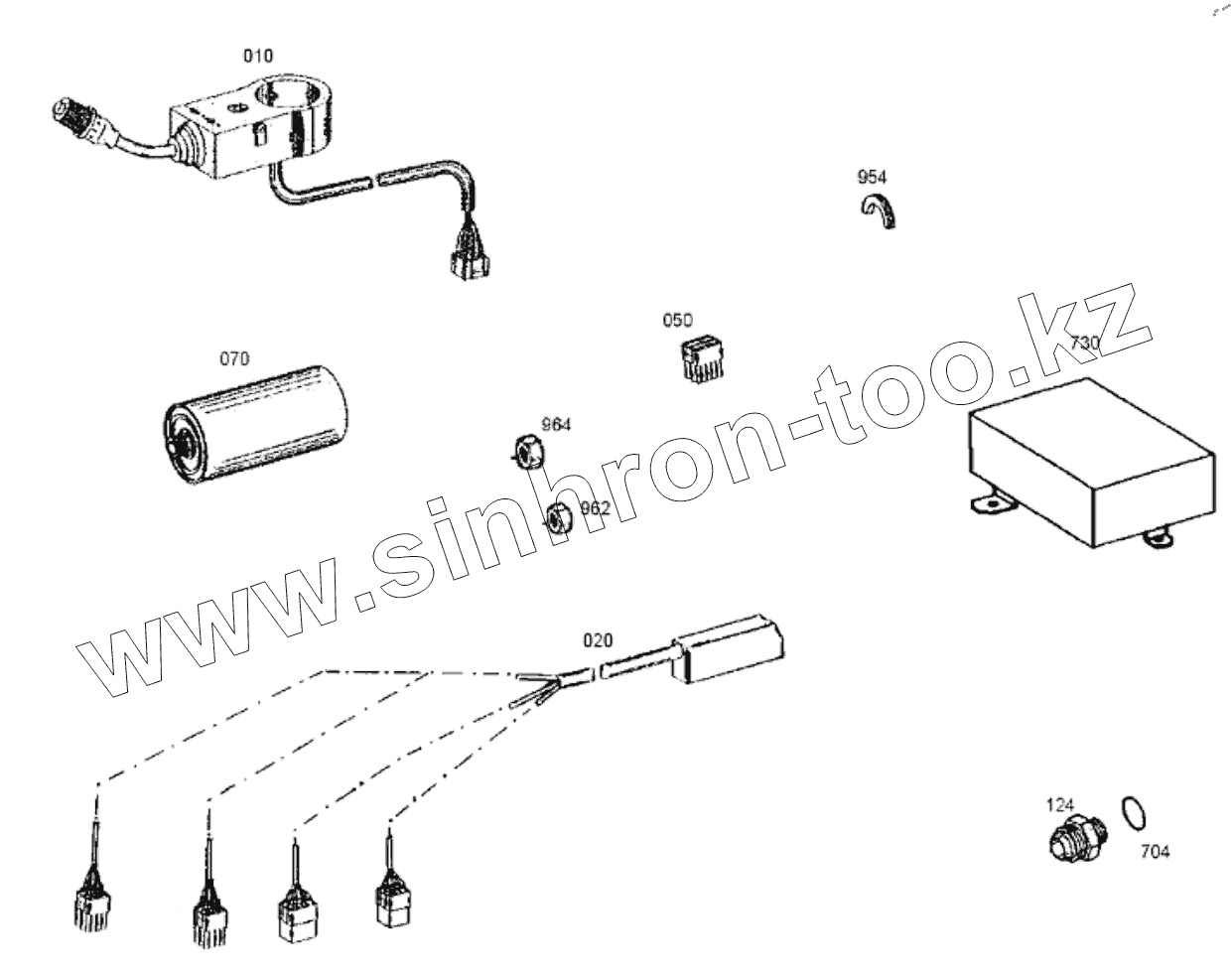 010

954

050

730

070

964

962

www.sinhron-too.kz

020

124

704