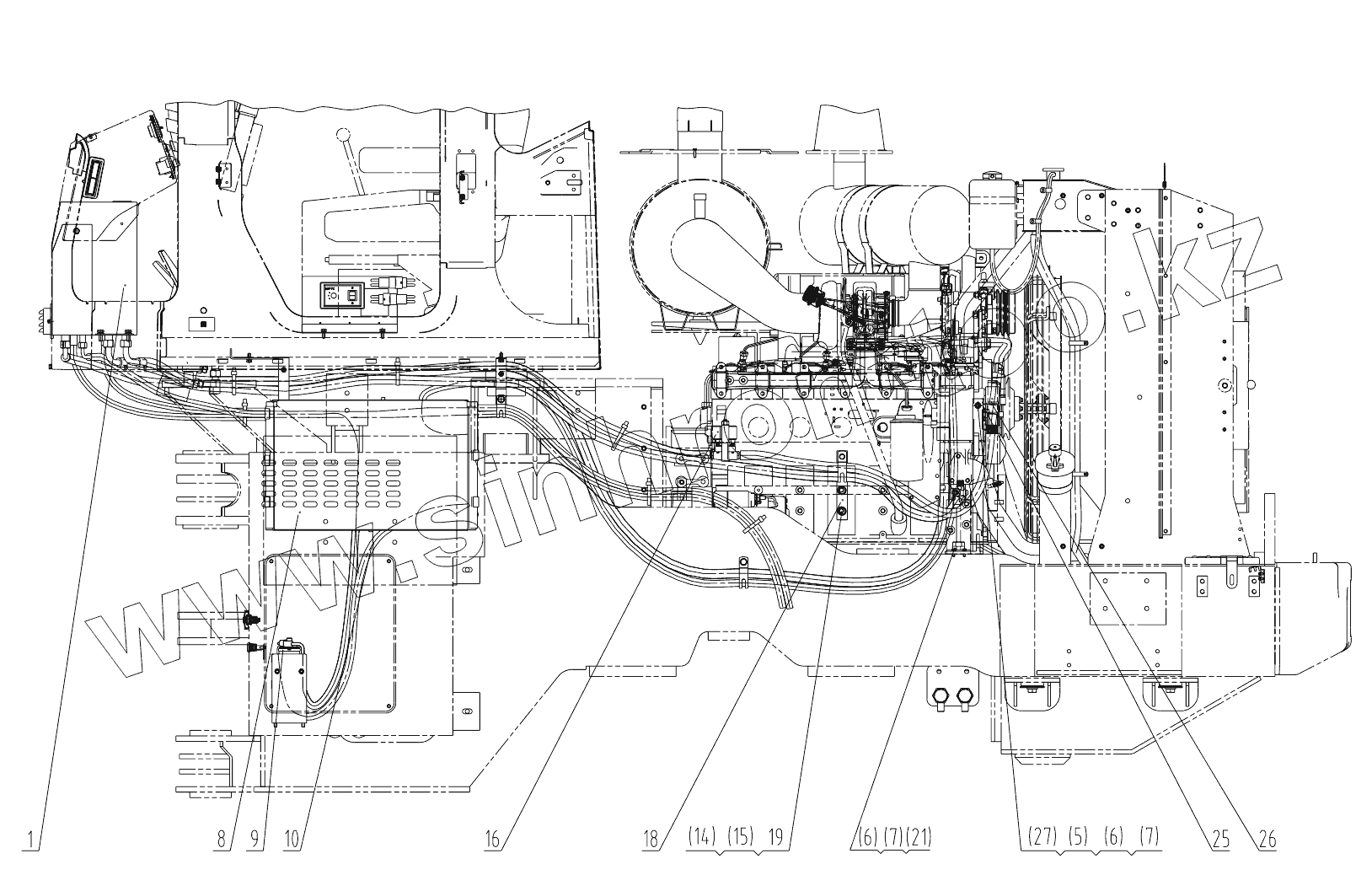 www.sinoparts.kz

1
8
9
10
16
18
(14) (15) 19
(6) (7) (21)
(27) (5) (6) (7)
25
26