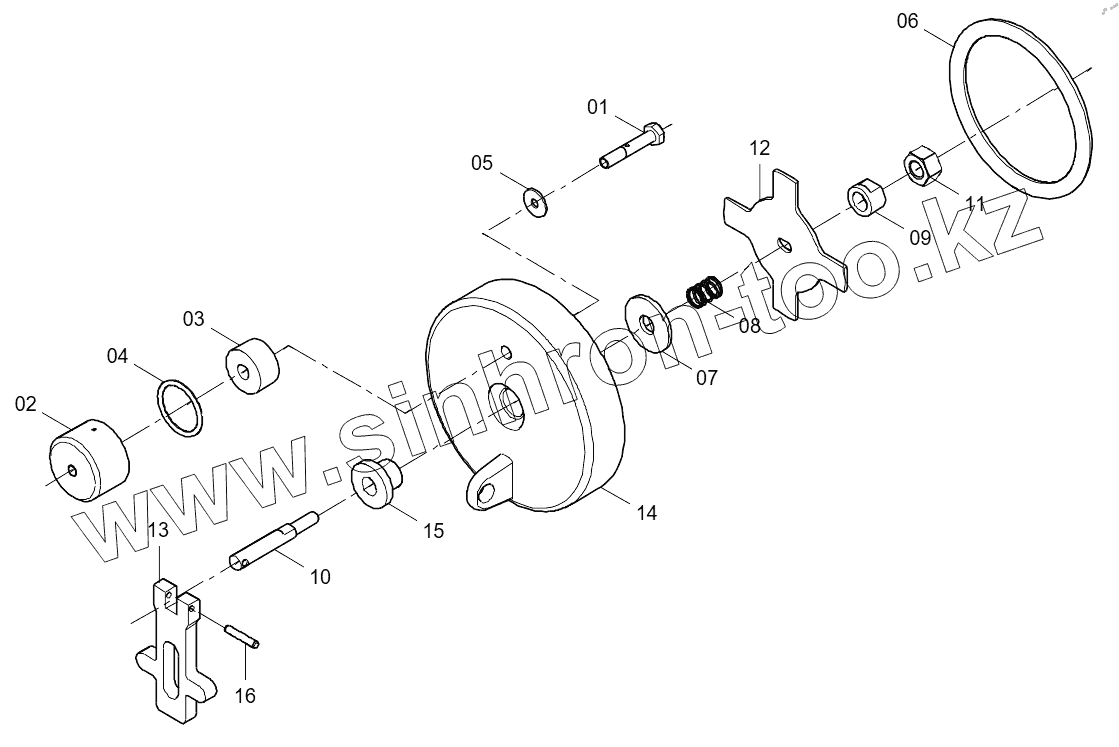 06
01
05
12
11
09
08
07
03
04
02
14
15
13
10
16
www.sinhron-too.kz