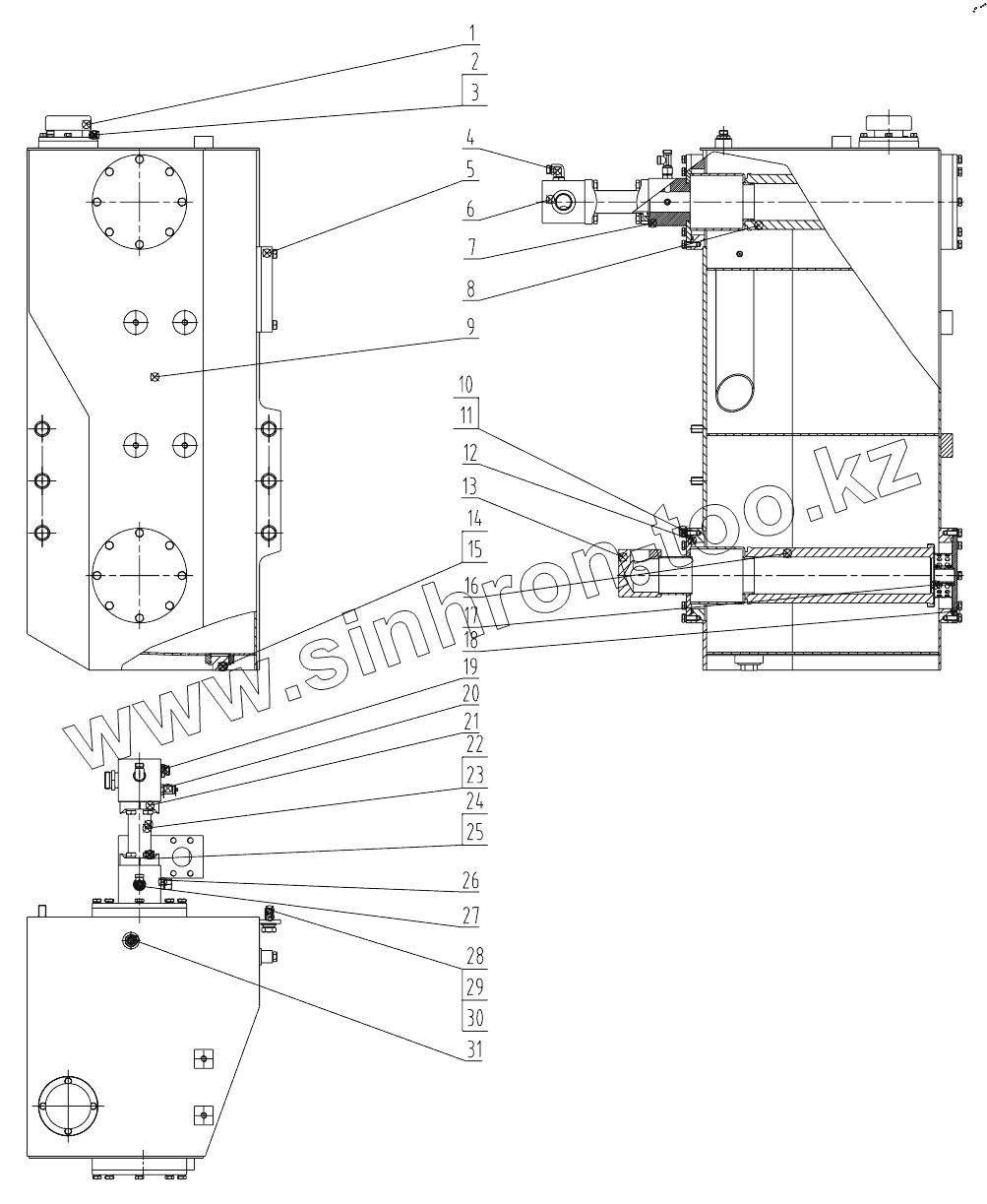 1
2
3
4
5
6
7
8
9
10
11
12
13
14
15
16
17
18
19
20
21
22
23
24
25
26
27
28
29
30
31
www.sinhron-too.kz