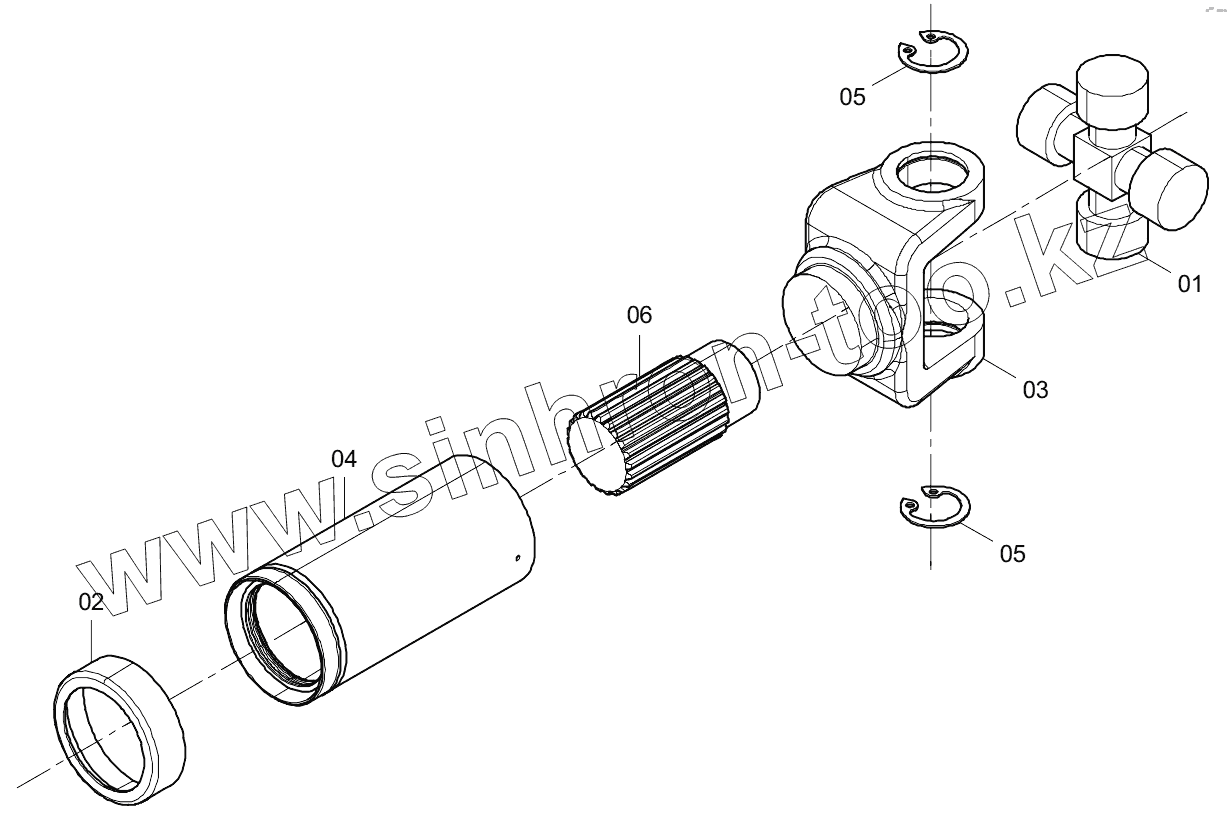 05
01
06
03
04
05
02
www.sinhron-too.kz