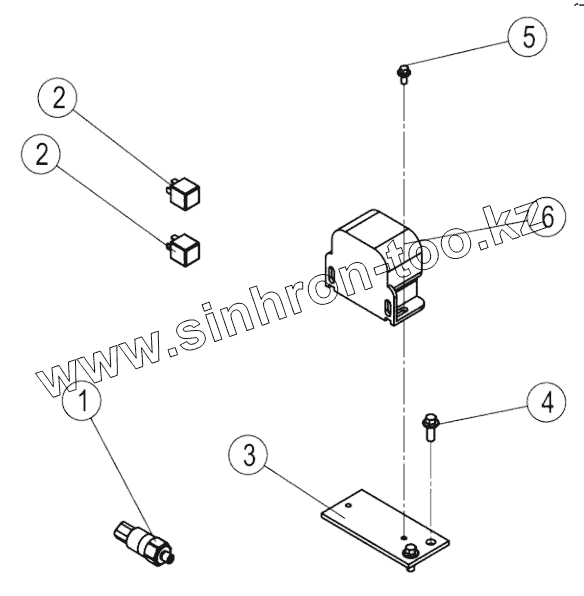 5

2

2

6

www.sinhron-too.kz

1

4

3