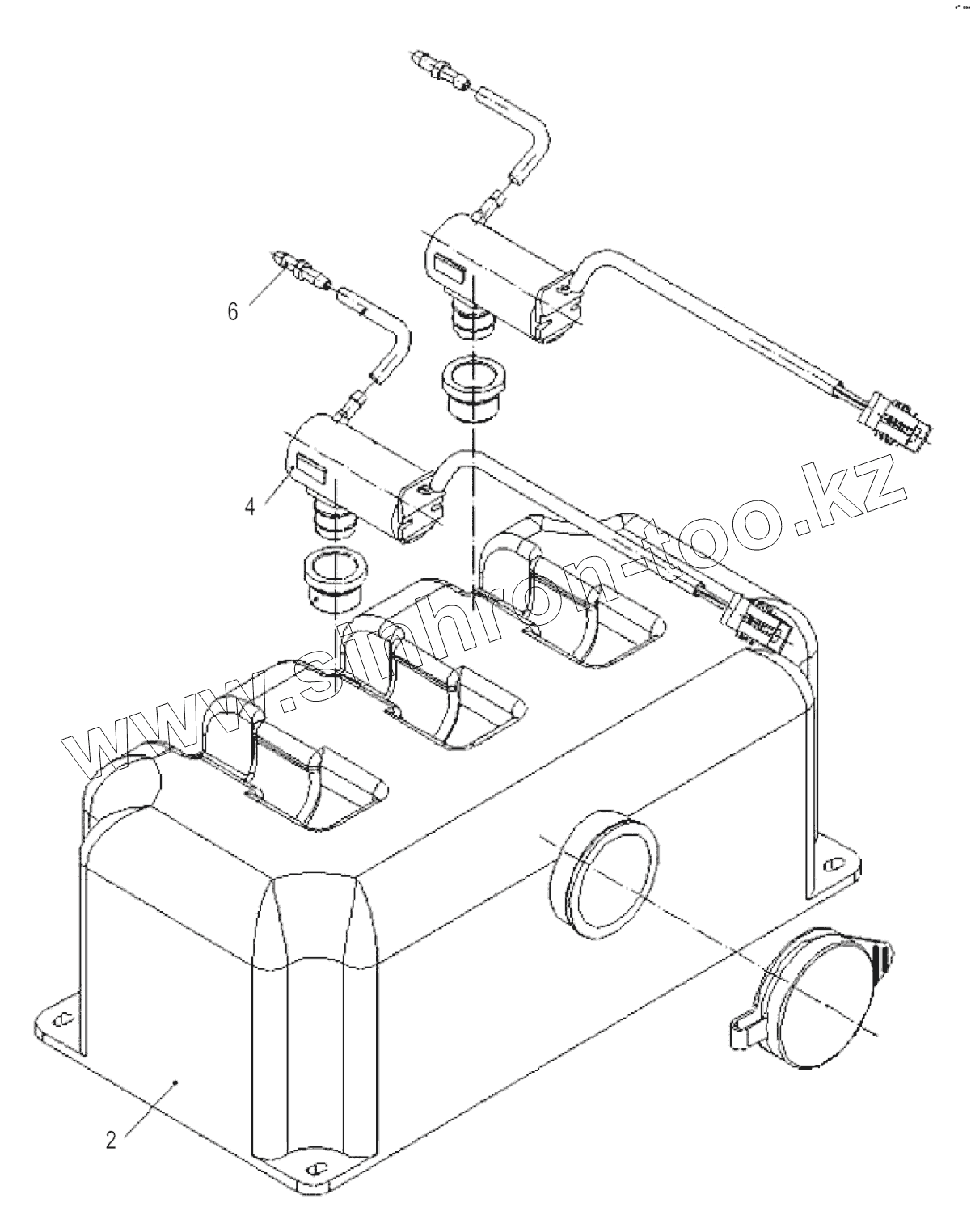 6
4
2
www.sinhron-too.kz