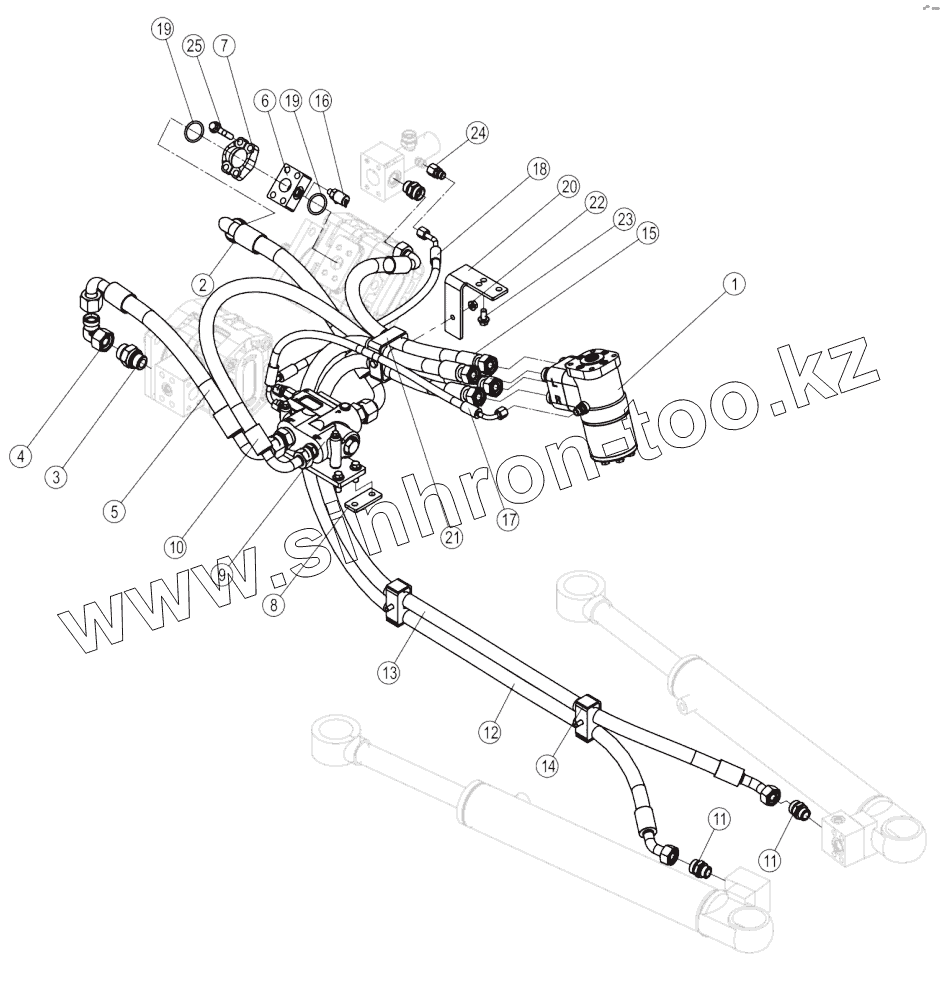 19
25
7
6
19
16
24
18
20
22
23
15
1
2
4
3
5
10
9
8
21
17
13
12
14
11
11
www.sinhron-too.kz