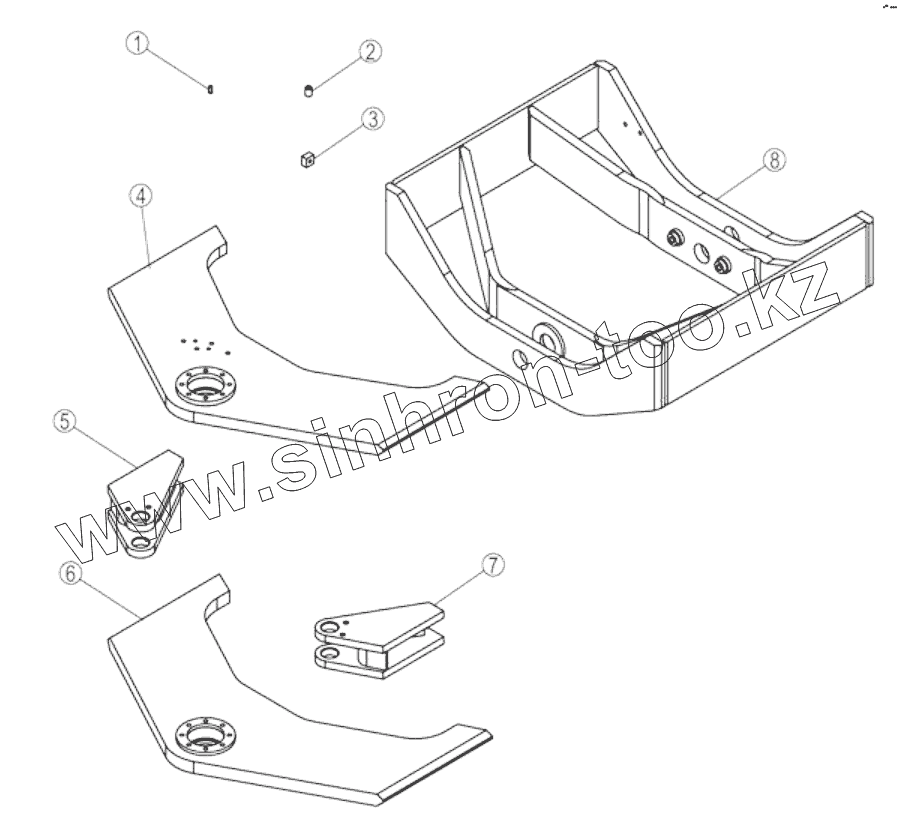 1
2
3
8
4
5
6
7
www.sinhron-too.kz