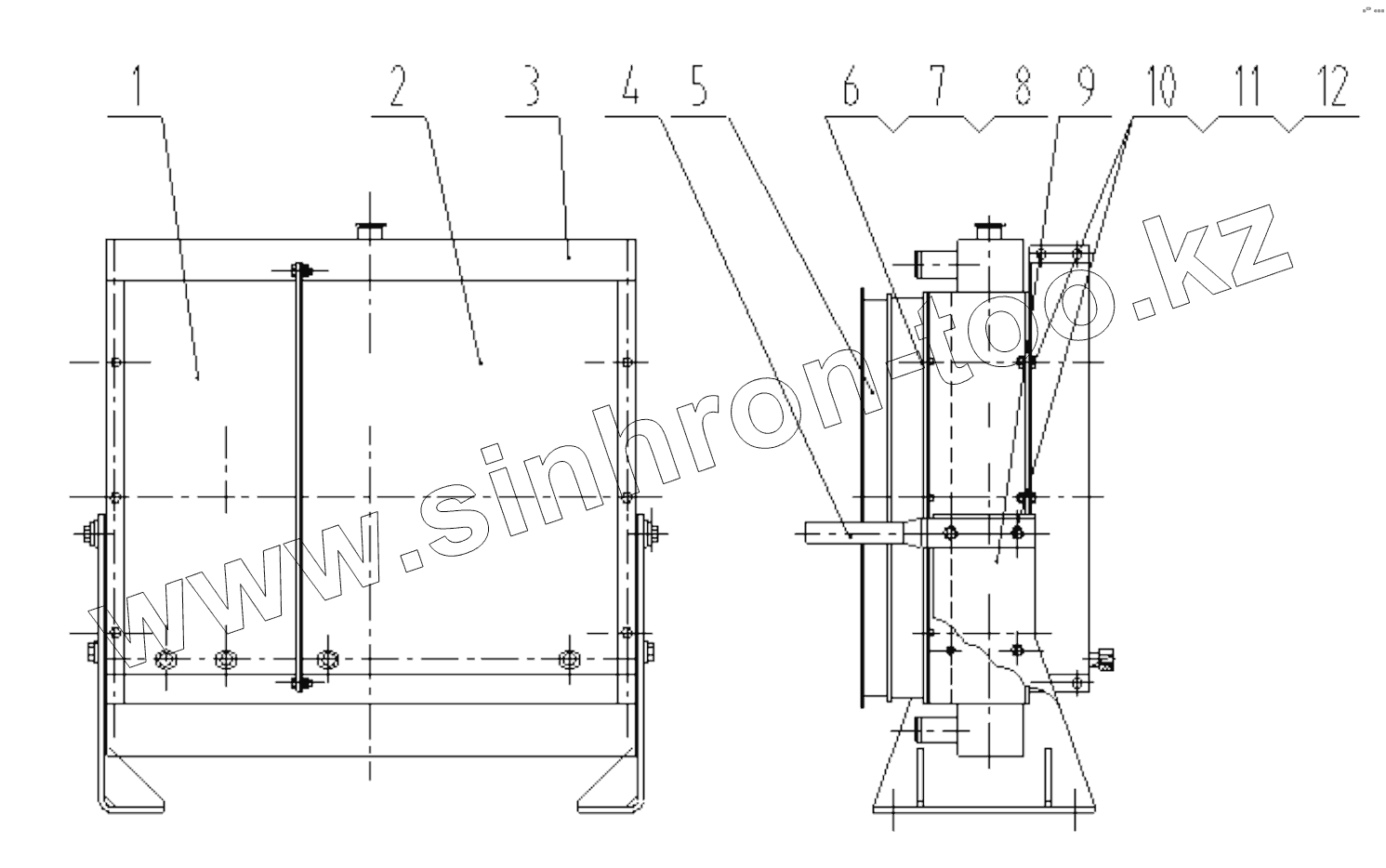 1 2 3 4 5 6 7 8 9 10 11 12

www.sinhron-too.kz