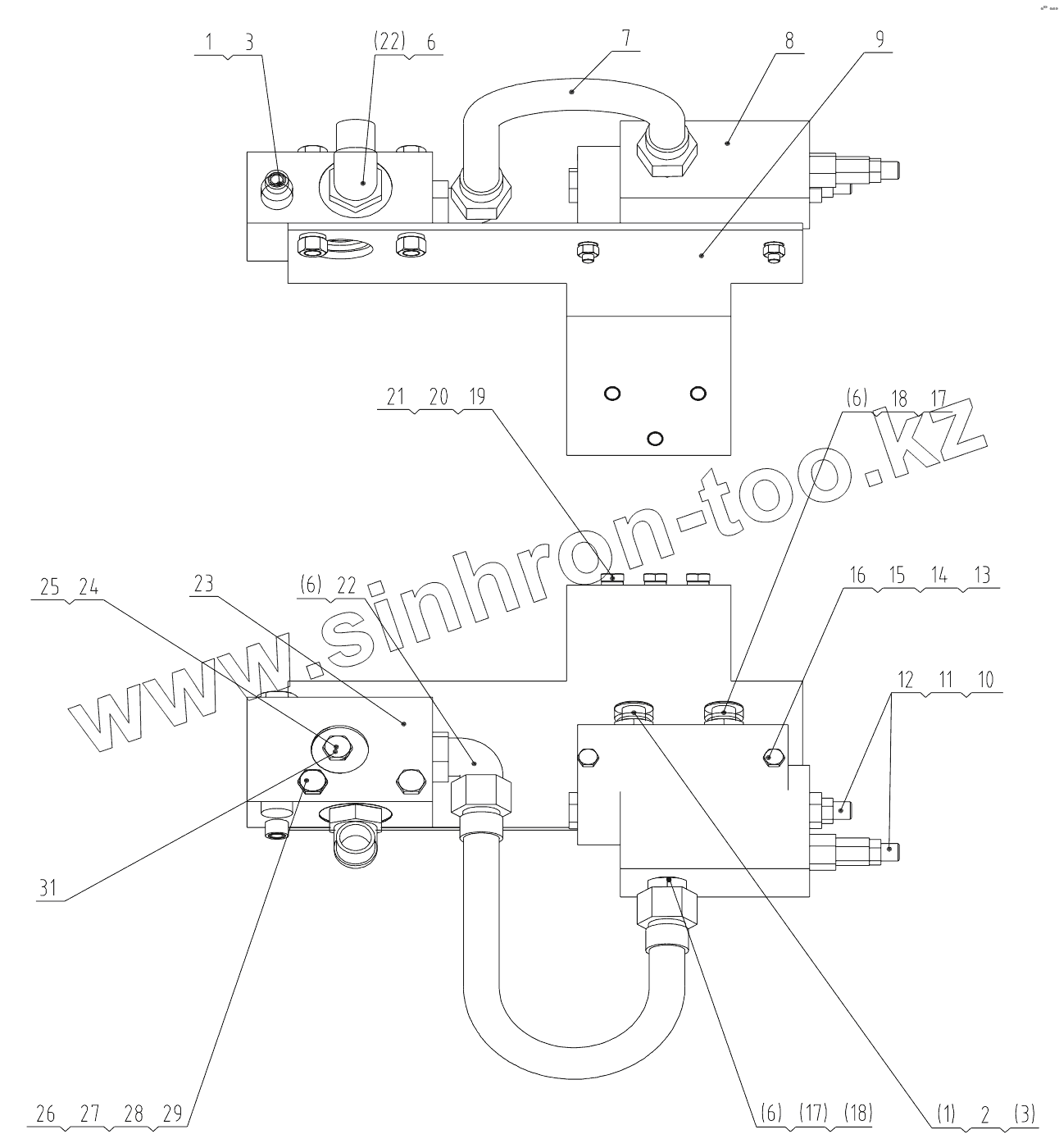 1 3
(22) 6
7
8
9
21 20 19
(6) 18 17
www.sinhron-too.kz
25 24
23
(6) 22
16 15 14 13
12 11 10
31
26 27 28 29
(6) (17) (18)
(1) 2 (3)