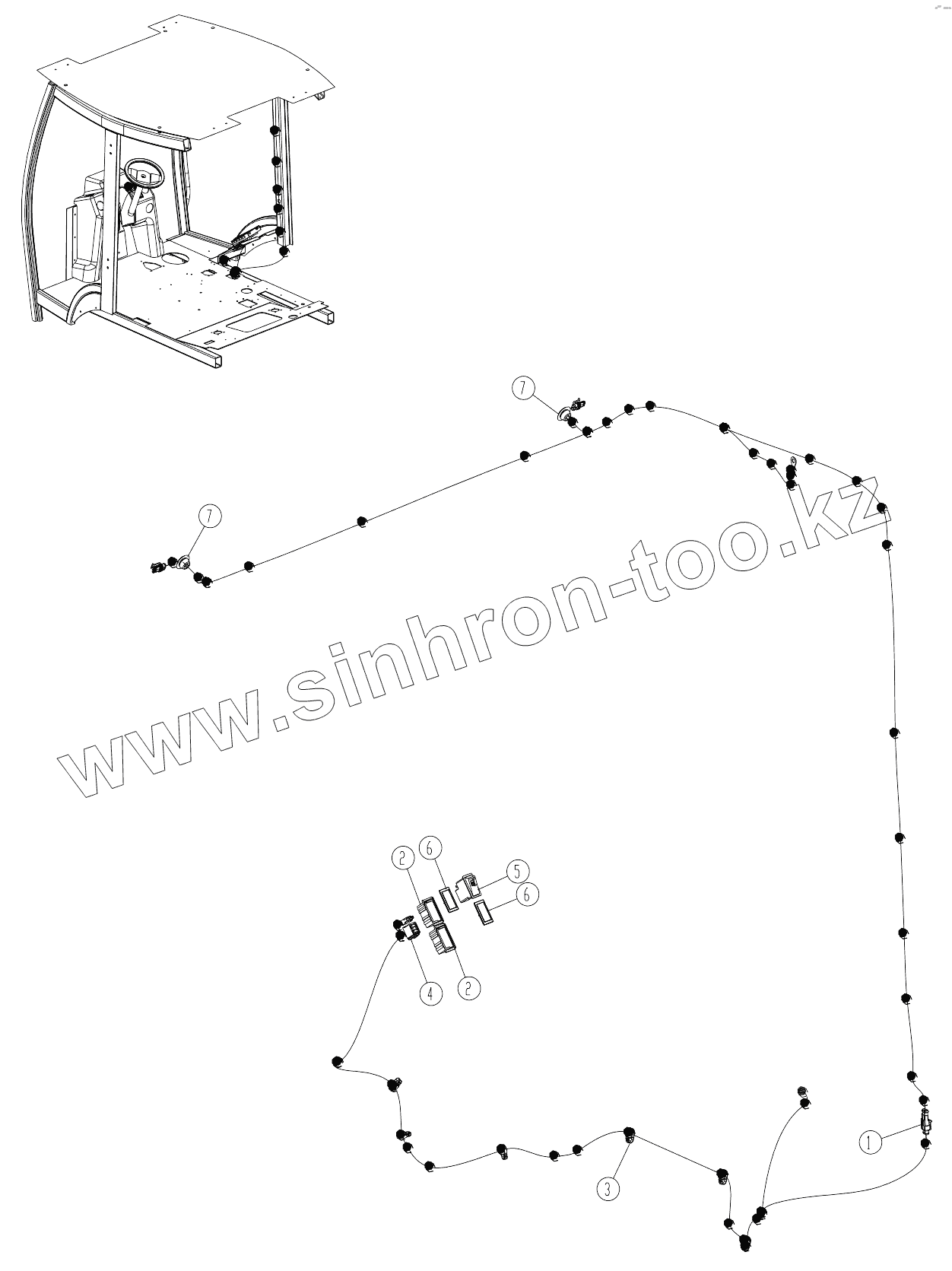 7

7

www.sinhron-too.kz

2
6
5
6

4
2

1

3