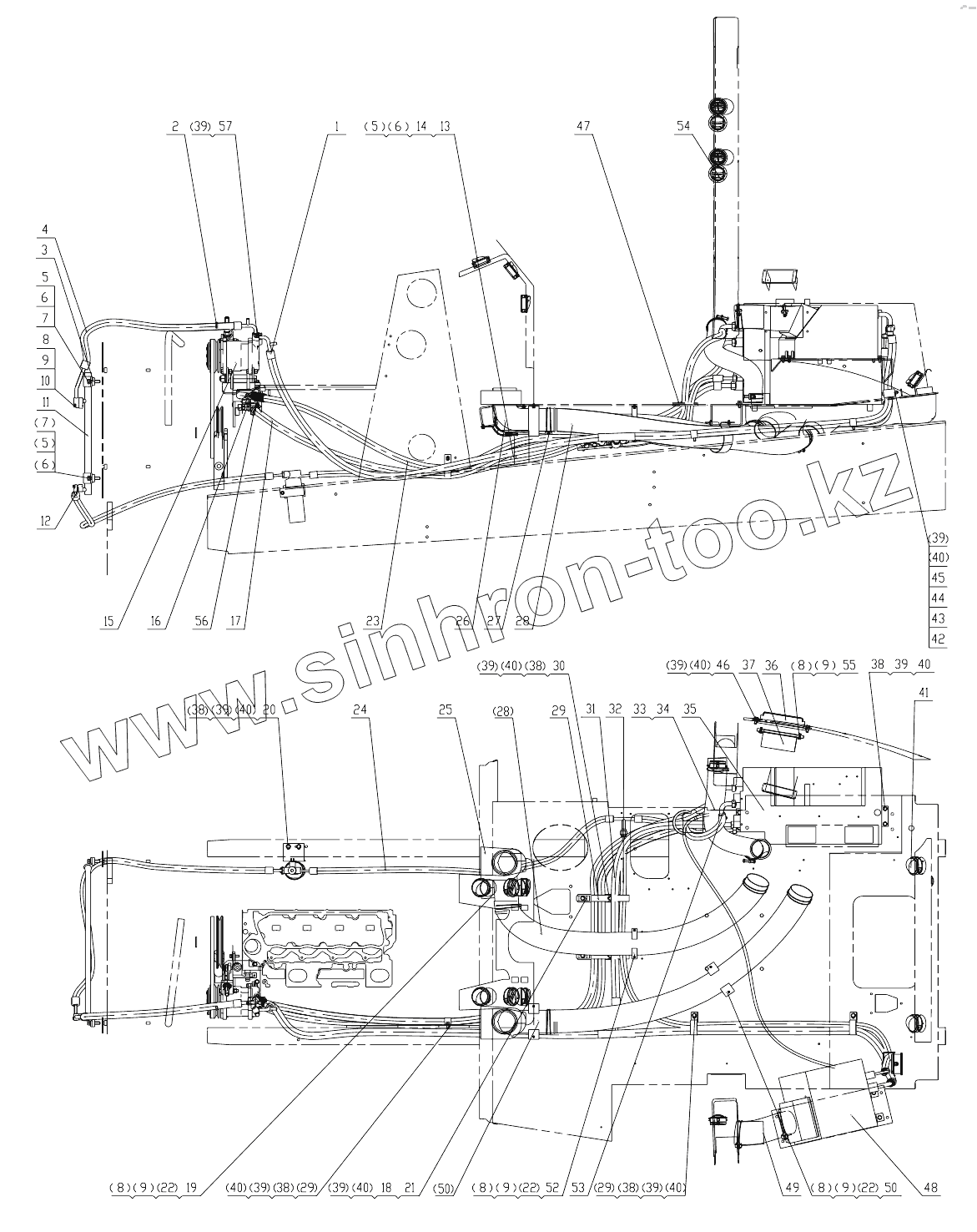 2 (39) 57
1
(5)(6) 14 13
47
54
4
3
5
6
7
8
9
10
11
(7)
(5)
(6)
12
15
16
56
17
23
26
27
28
(39)
(40)
45
44
43
42
www.sinhron-too.kz
(39)(40)(38) 30
(39)(40) 46
37
36
(8)(9) 55
38 39 40
41
(38)(39)(40) 20
24
25
(28)
29
31
32
33
34
35
(8)(9)(22) 19
(40)(39)(38)(29)
(39)(40) 18
21
(50)
(8)(9)(22) 52
53
(29)(38)(39)(40)
49
(8)(9)(22) 50
48