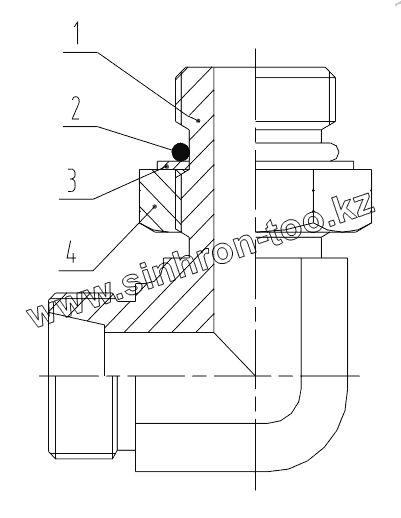 1
2
3
4
www.sinhron-too.kz