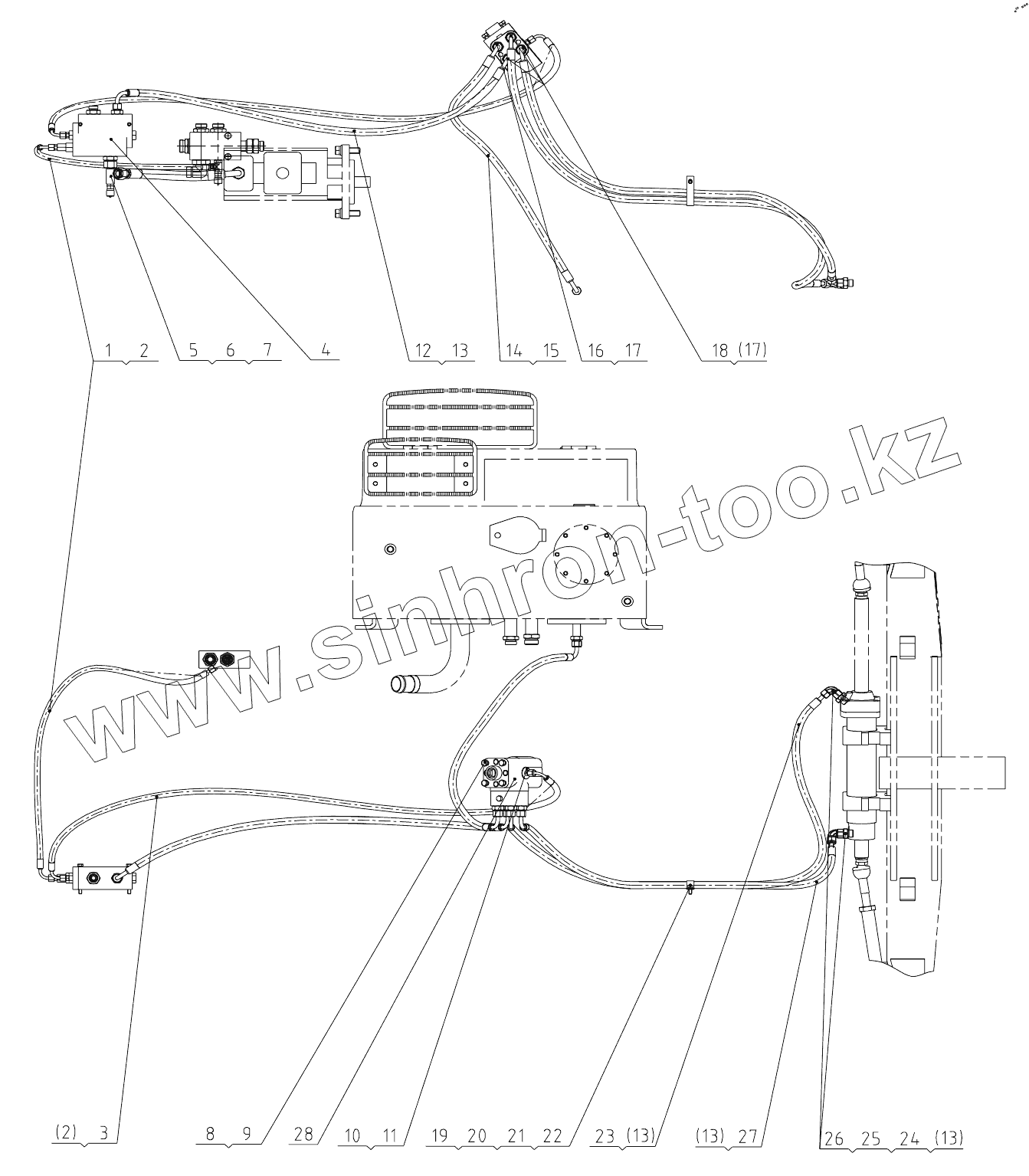 1 2
5 6 7
4
12 13
14 15
16 17
18 (17)

www.sinhron-too.kz

(2) 3
8 9
28
10 11
19 20 21 22
23 (13)
(13) 27
26 25 24 (13)