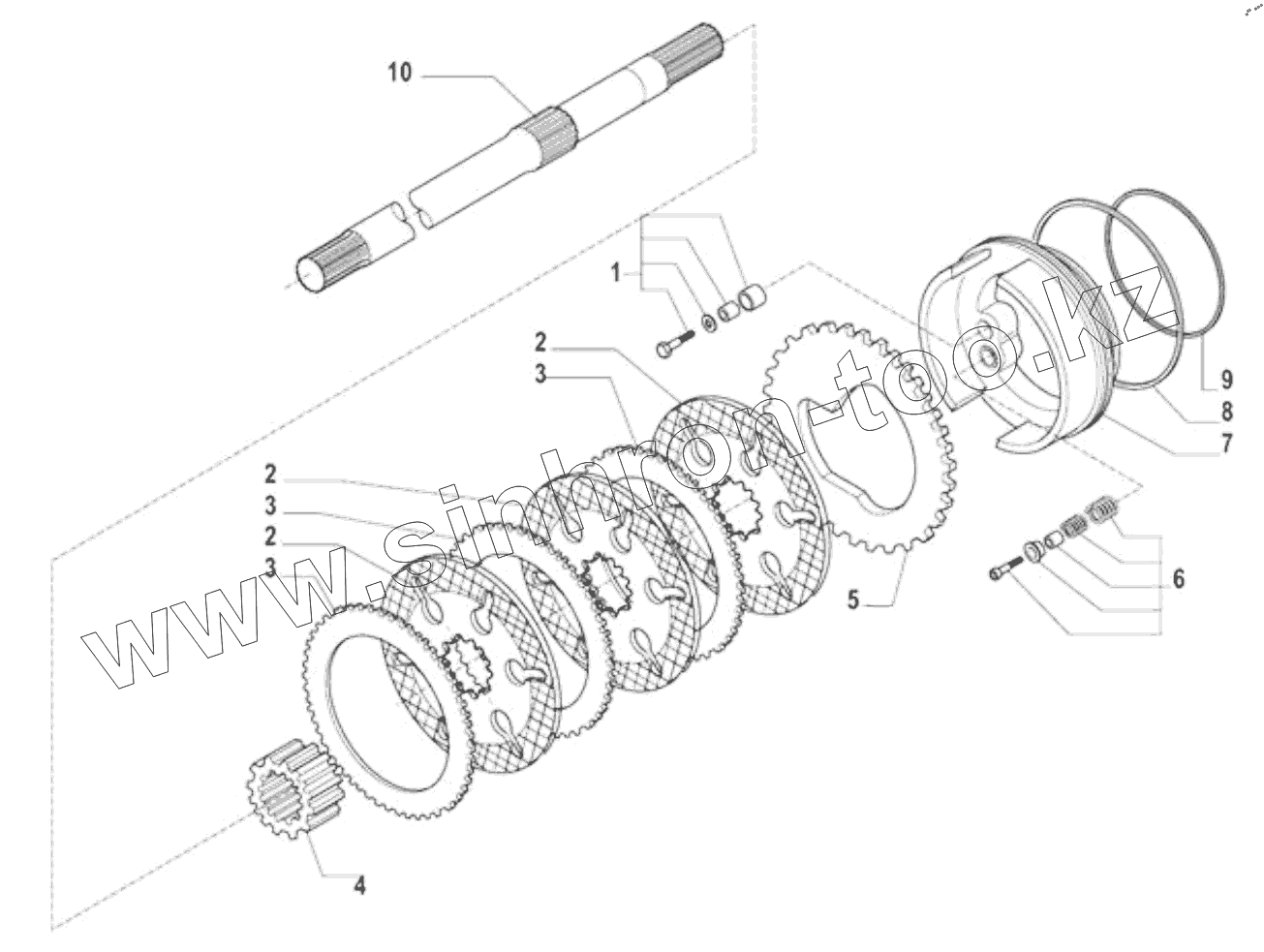 10
1
2
3
2
3
2
3
9
8
7
6
5
4
www.sinhron-too.kz