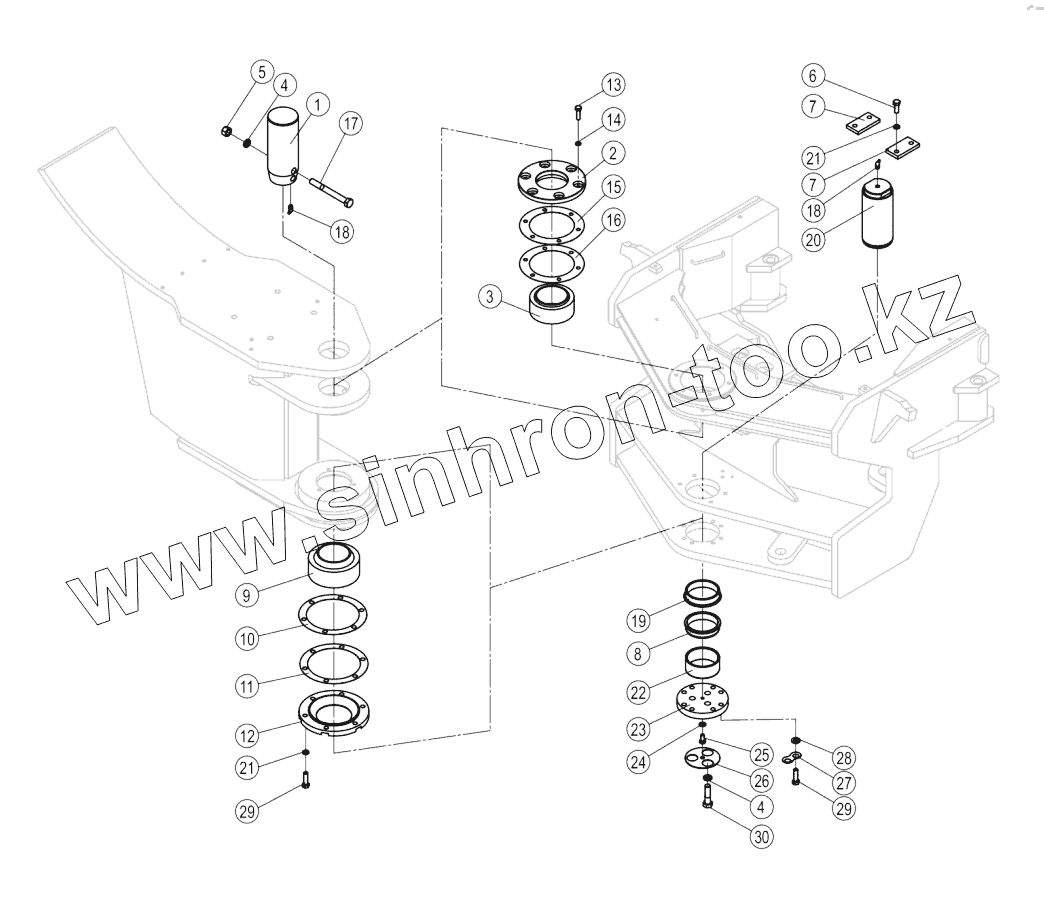 5
4
1
17
18
13
14
2
15
16
3
6
7
21
7
18
20
www.sinhron-too.kz
9
10
11
12
21
29
19
8
22
23
24
25
26
4
30
28
27
29