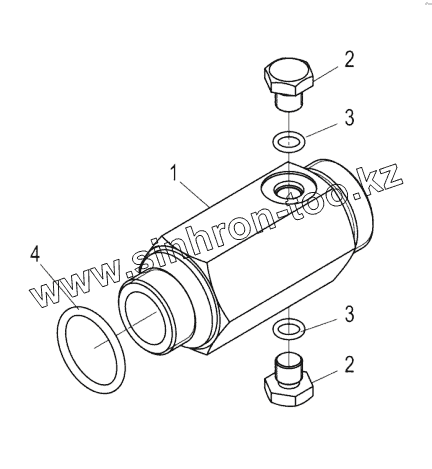 2
3
1
www.sinhron-too.kz
4
3
2