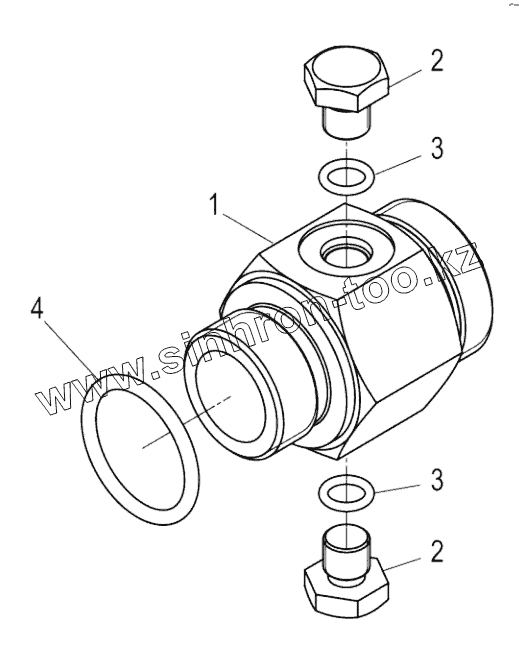 2
3
1
4
www.sinhron-too.kz
3
2