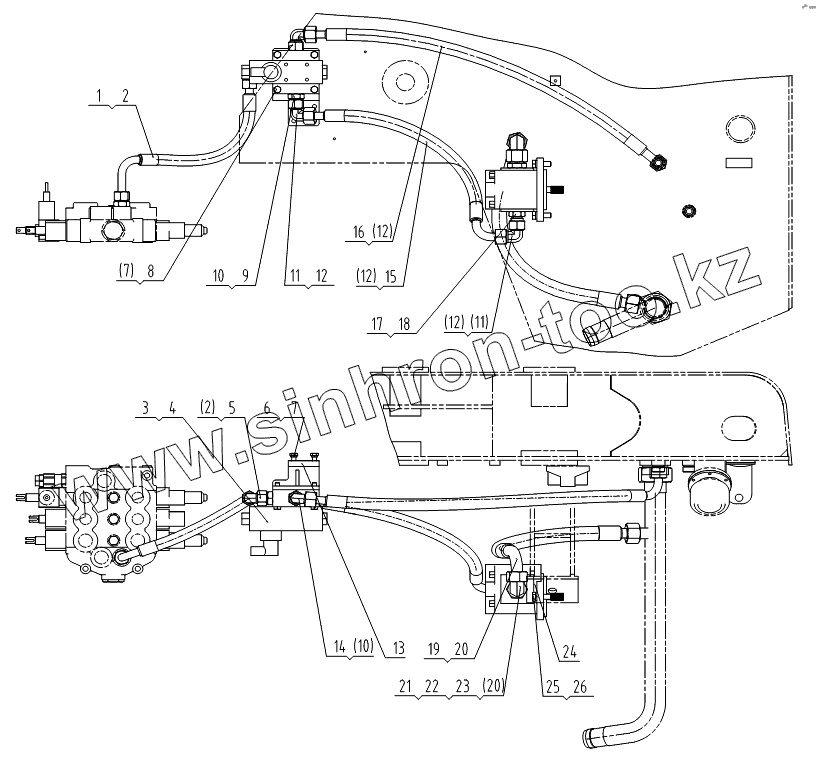 1 2
(7) 8
10 9
11 12
16 (12)
(12) 15
17 18
(12) (11)
www.sinhron-too.kz
3 4
(2) 5
6 7
14 (10)
13
19 20
24
21 22 23 (20)
25 26