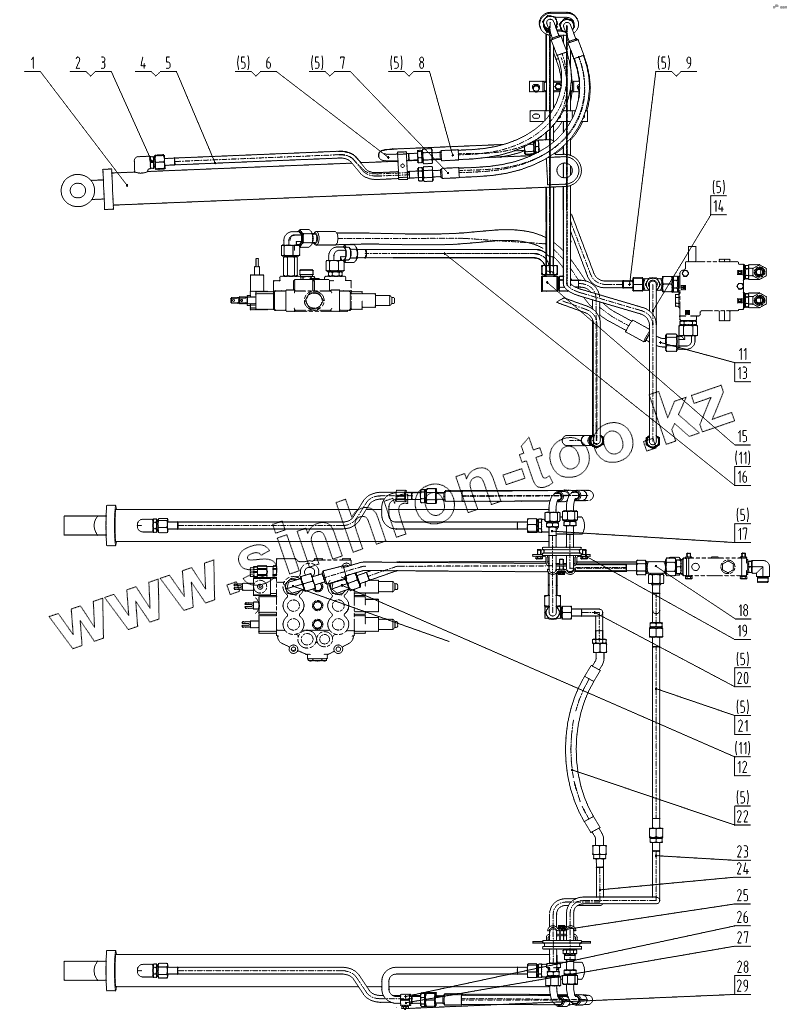 1
2
3
4
5
(5)
6
(5)
7
(5)
8
(5)
9
(5)
14
11
13
15
(11)
16
(5)
17
18
19
(5)
20
(5)
21
(11)
12
(5)
22
23
24
25
26
27
28
29
www.sinhron-too.kz