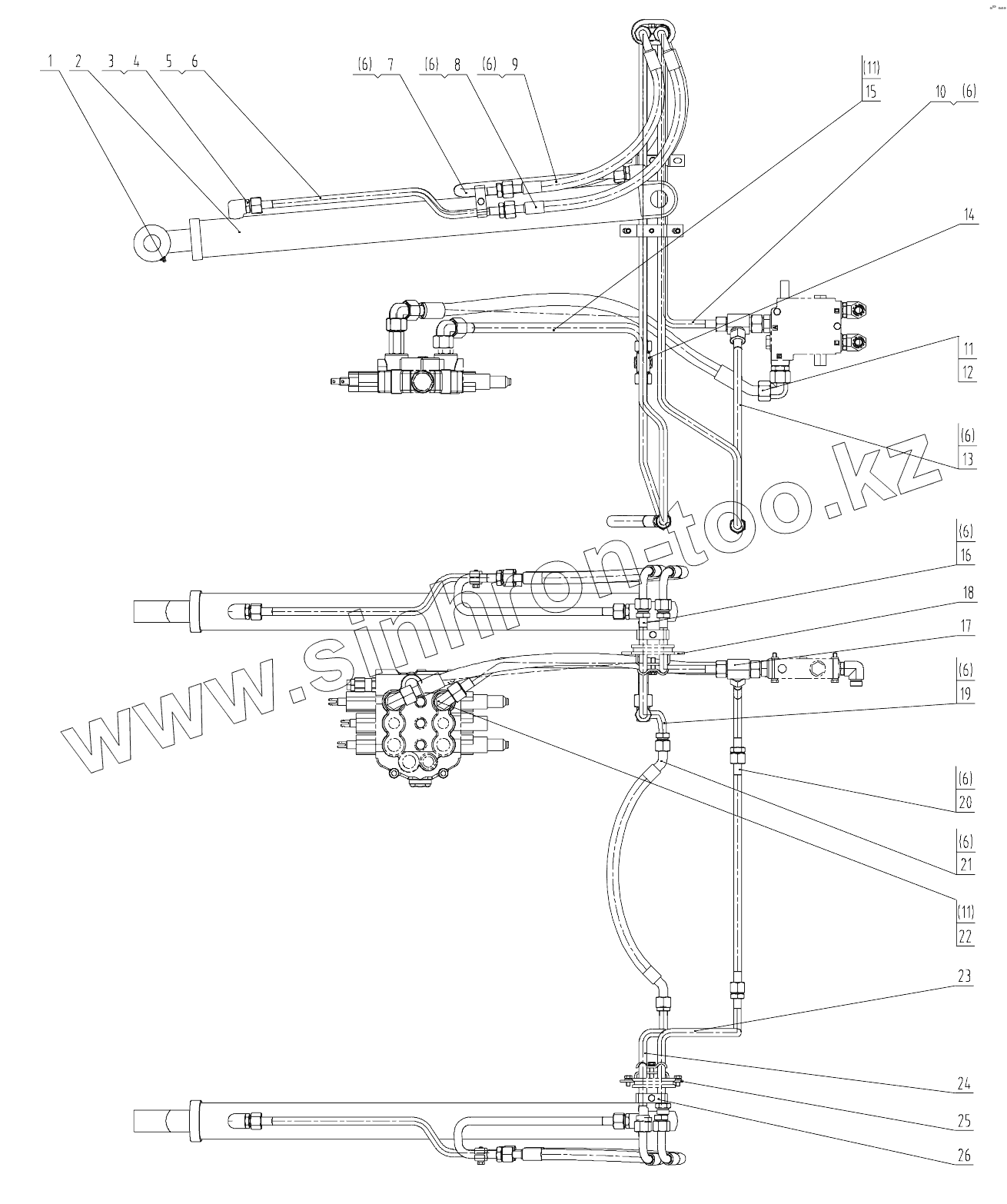 1 2 3 4 5 6

(6) 7 (6) 8 (6) 9

(11)
15

10 (6)

14

11
12

(6)
13

(6)
16

18

17

(6)
19

(6)
20

(6)
21

(11)
22

23

24

25

26

www.sinhron-too.kz