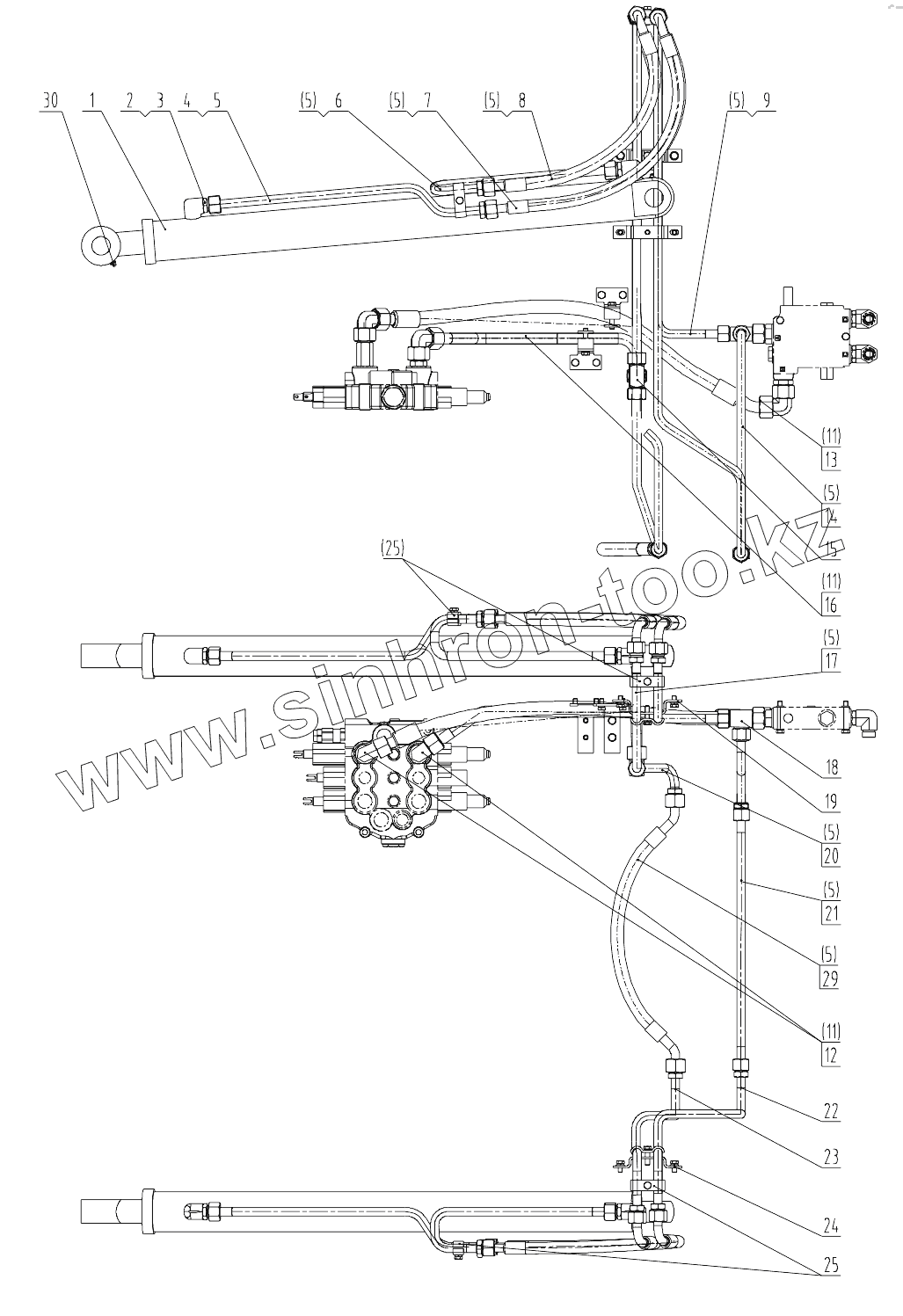 30 1 2 3 4 5 (5) 6 (5) 7 (5) 8 (5) 9

(11) 13
(5) 14
15
(11) 16
(25)
(5) 17
18
19
(5) 20
(5) 21
(5) 29
(11) 12
22
23
24
25

www.sinhron-too.kz