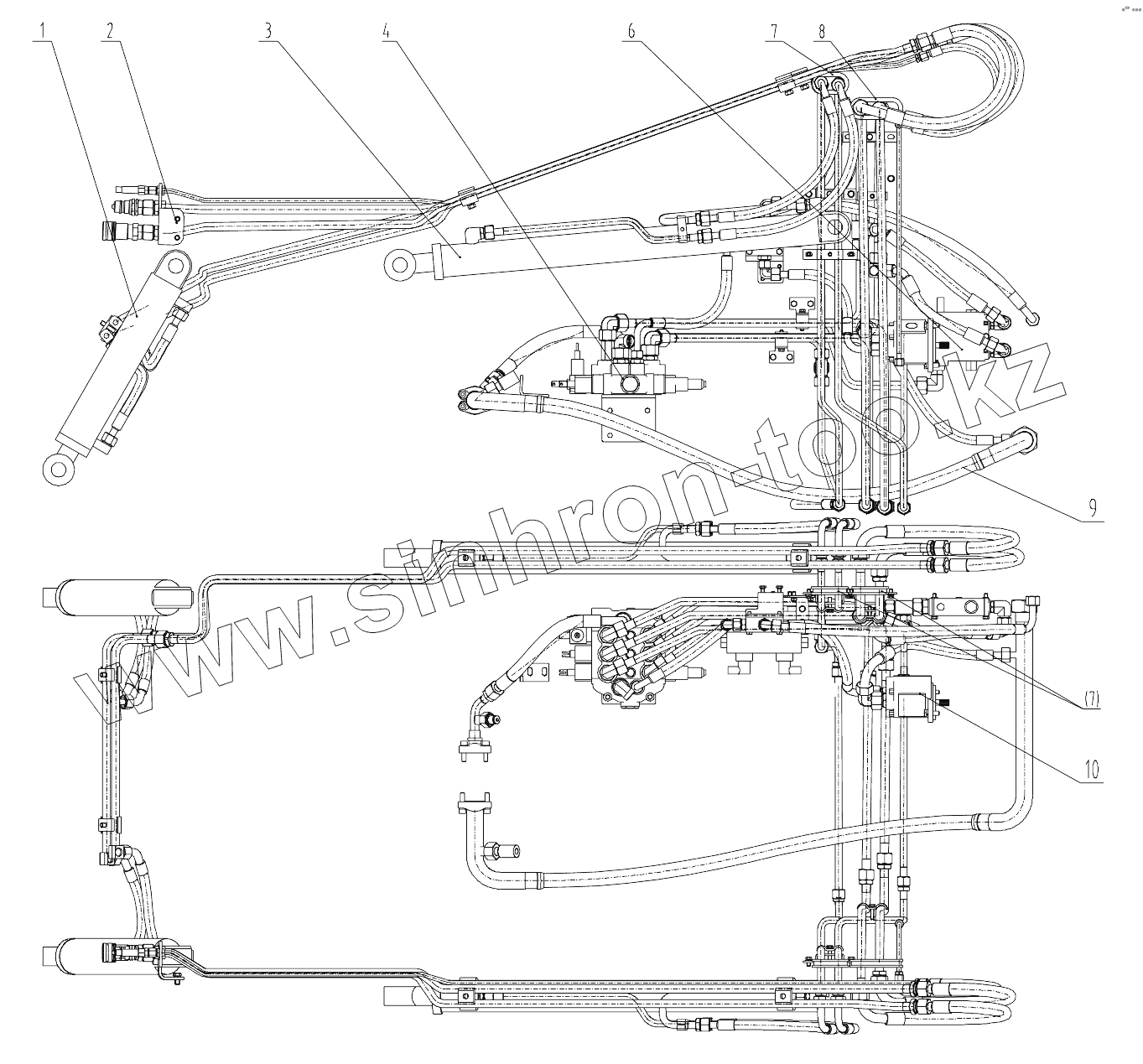 1
2
3
4
6
7
8
9
(7)
10
www.sinhron-too.kz