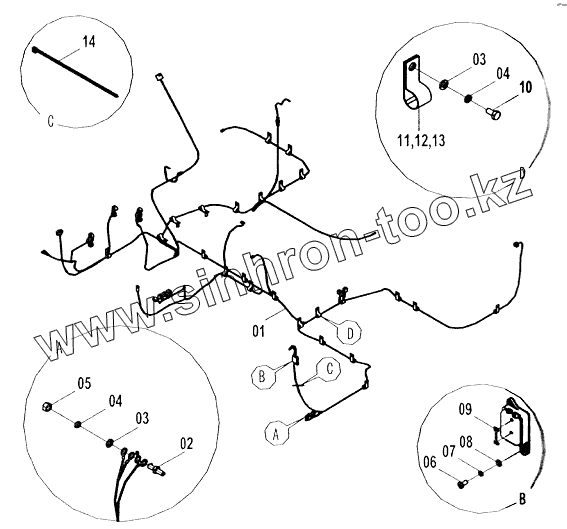 14
C
03
04
10
11,12,13
D
www.sinhron-too.kz
01
D
B
C
A
A
05
04
03
02
09
08
07
06
B