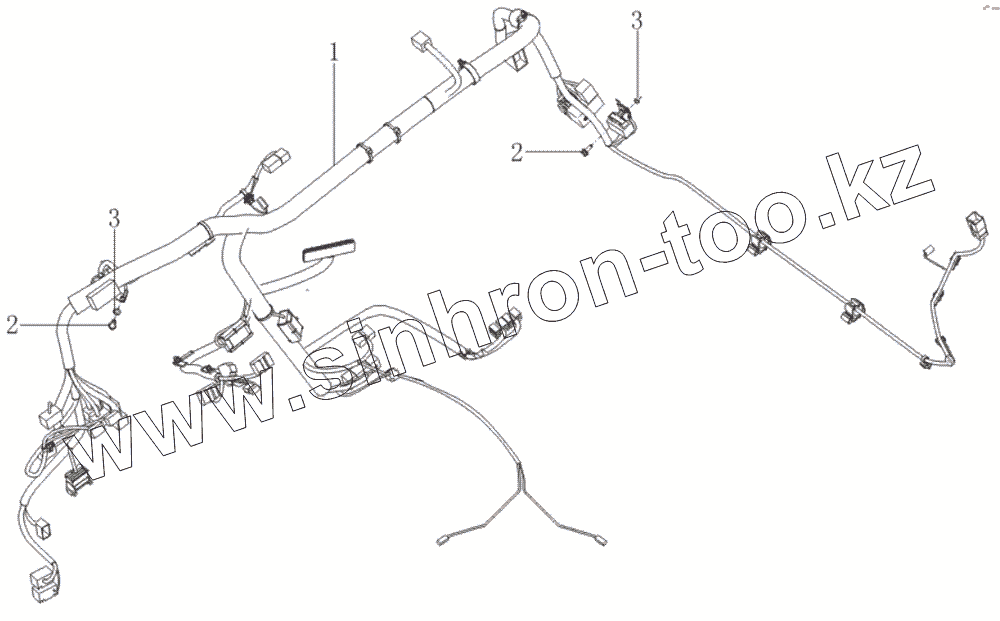 1
3
2
3
2
www.sinhron-too.kz