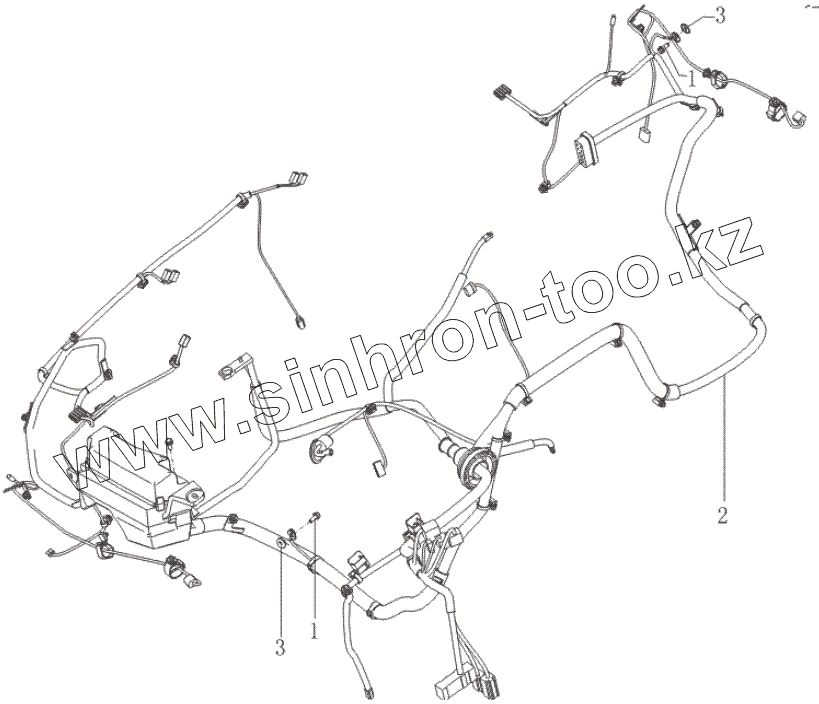 3
1
www.sinhron-too.kz
2
3
1