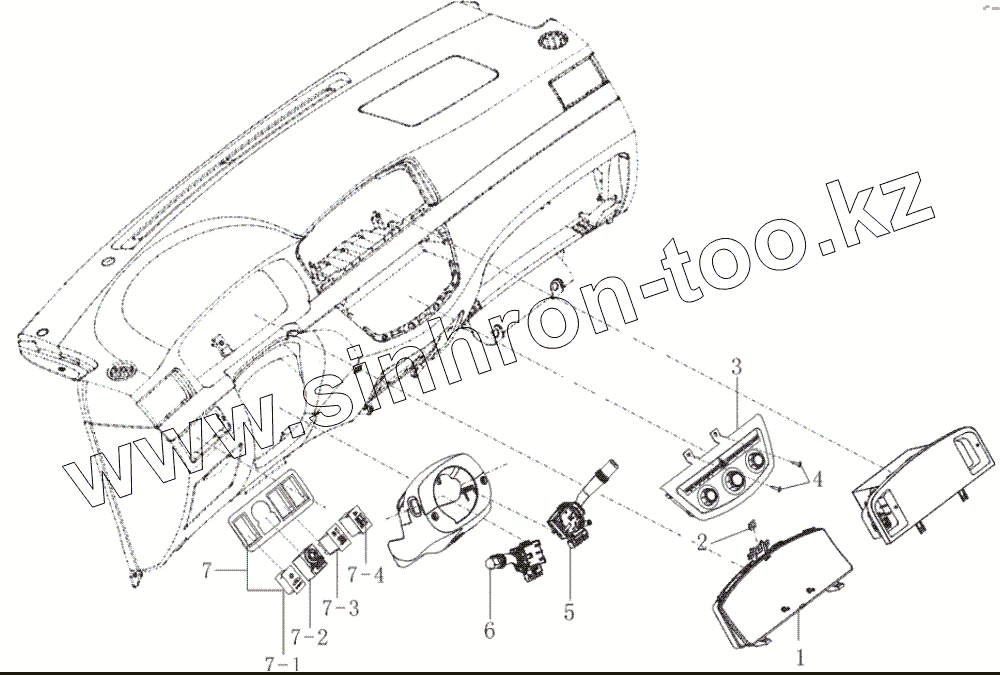 www.sinhron-too.kz

3
4
2
1
5
6
7
7-4
7-3
7-2
7-1