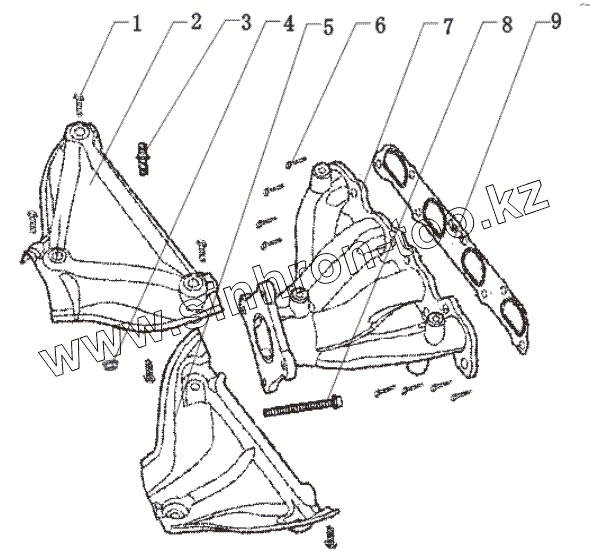 1 2 3 4 5 6 7 8 9

www.sinhron-too.kz