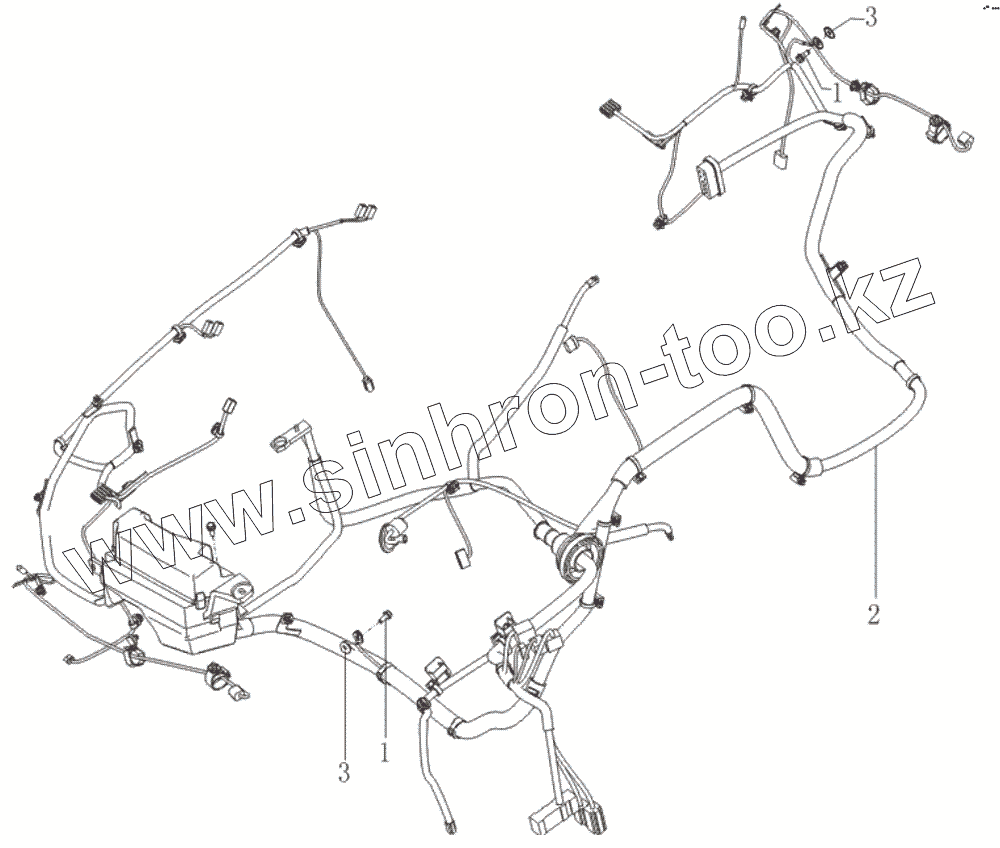 3
1
www.sinhron-too.kz
2
3
1