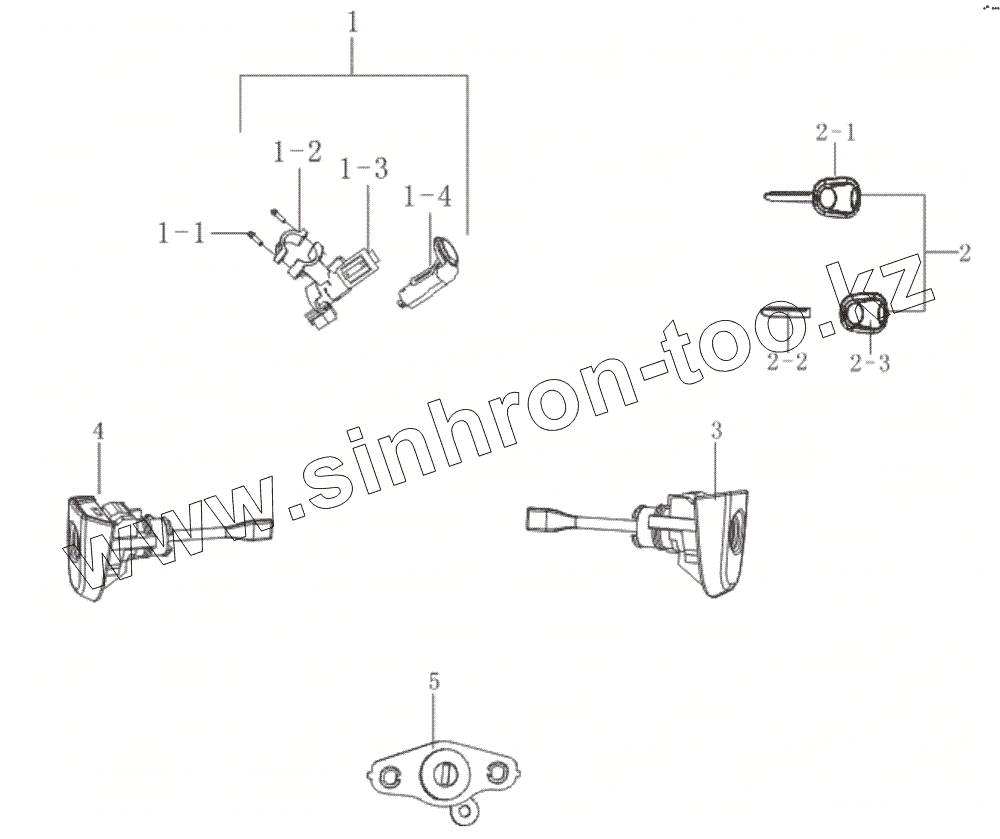 1
1-2
1-3
1-4
1-1
2-1
2
2-2
2-3
www.sinhron-too.kz
4
3
5