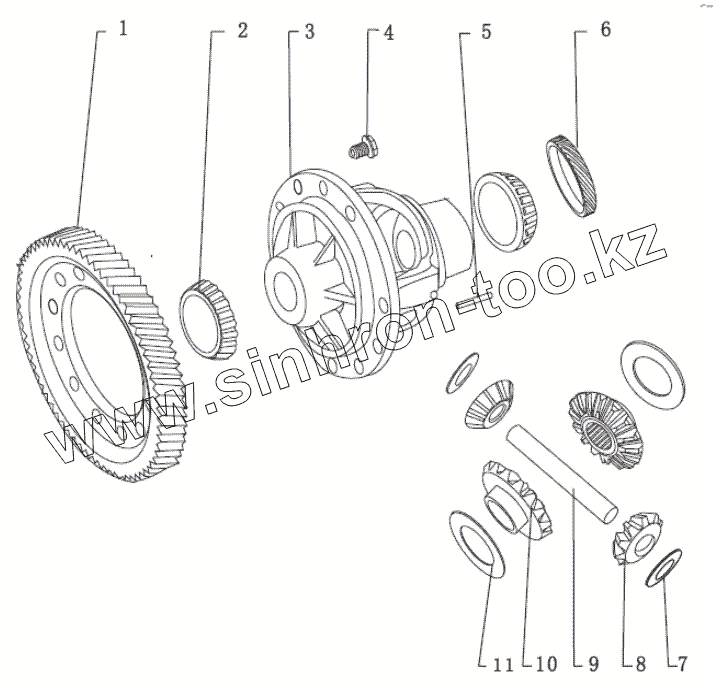 1
2
3
4
5
6
www.sinhron-too.kz
11
10
9
8
7