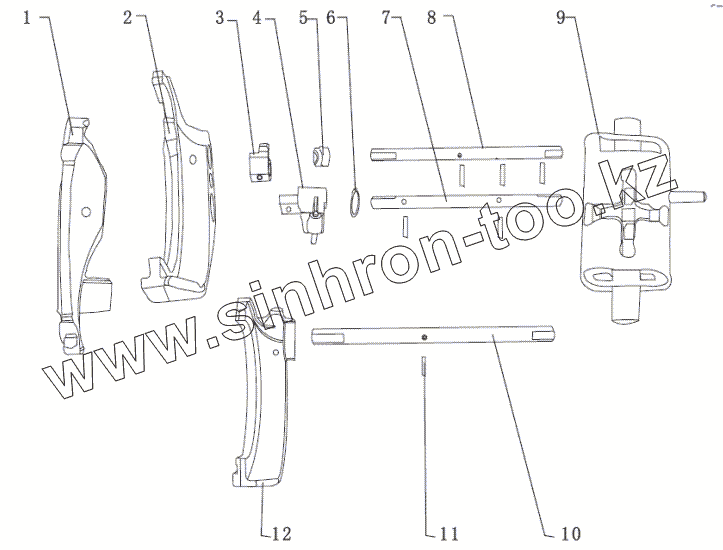 1
2
3
4
5
6
7
8
9
www.sinhron-too.kz
12
11
10