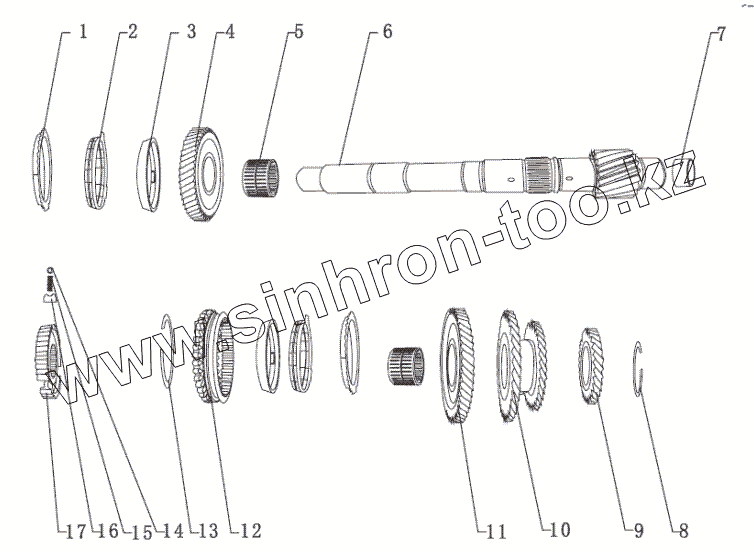 1
2
3
4
5
6
7
www.sinhron-too.kz
17
16
15
14
13
12
11
10
9
8