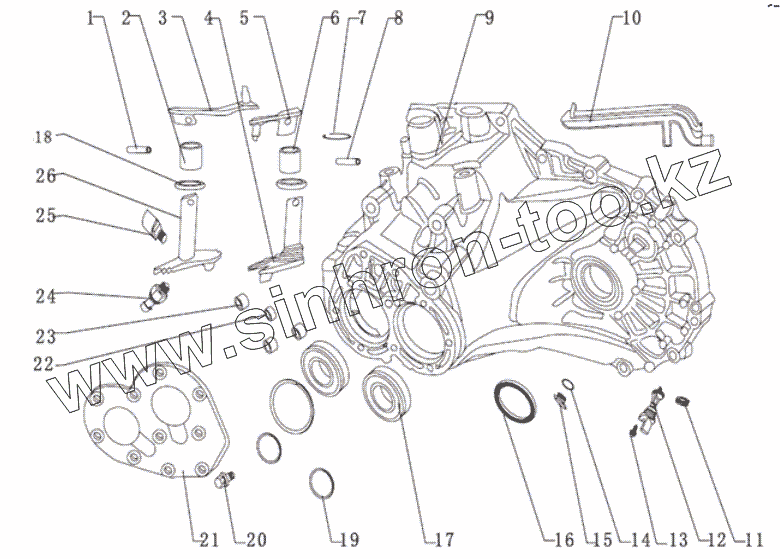 1 2 3 4 5 6 7 8 9 10

18

26

25

24

23

22

www.sinhron-too.kz

21 20 19 17 16 15 14 13 12 11