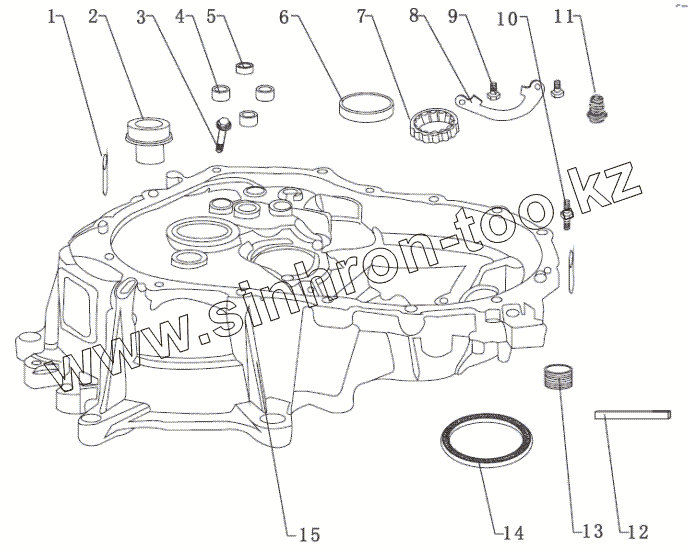 1 2 3 4 5 6 7 8 9 10 11

www.sinhron-too.kz

15 14 13 12