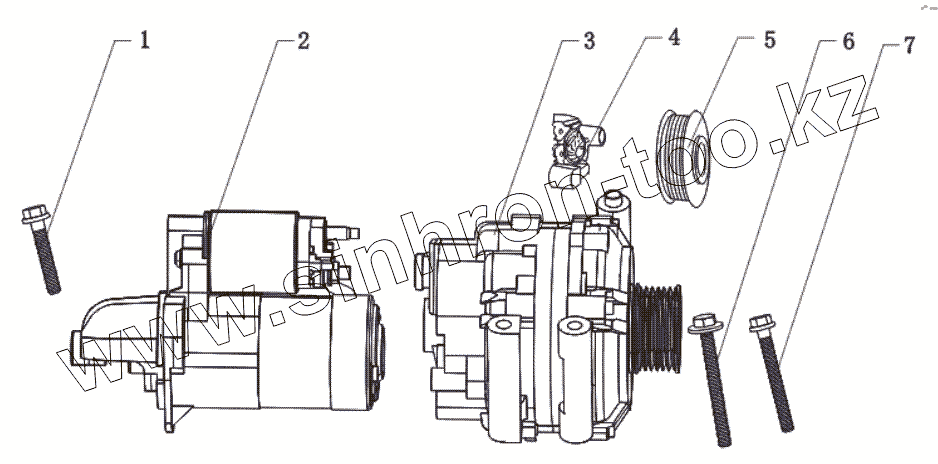 1
2
3
4
5
6
7
www.sinhron-too.kz