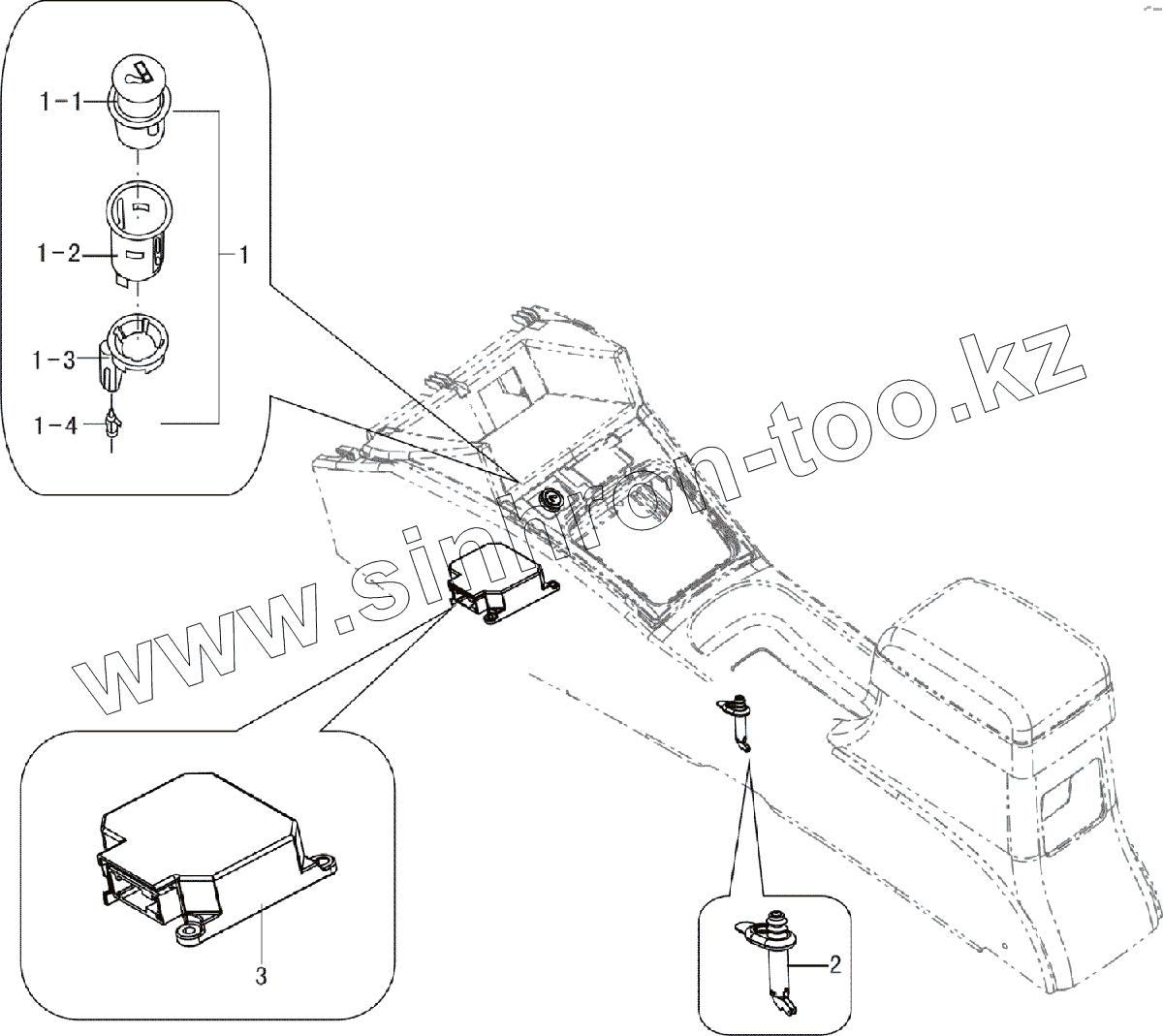 1-1
1-2
1
1-3
1-4
www.sinhron-too.kz
3
2