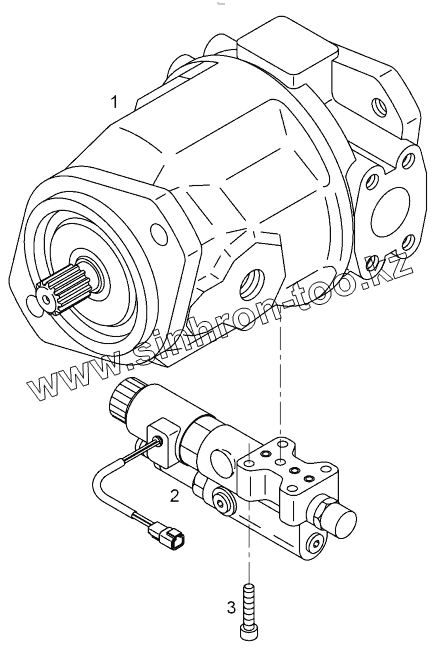 1

www.sinhron-too.kz

2

3