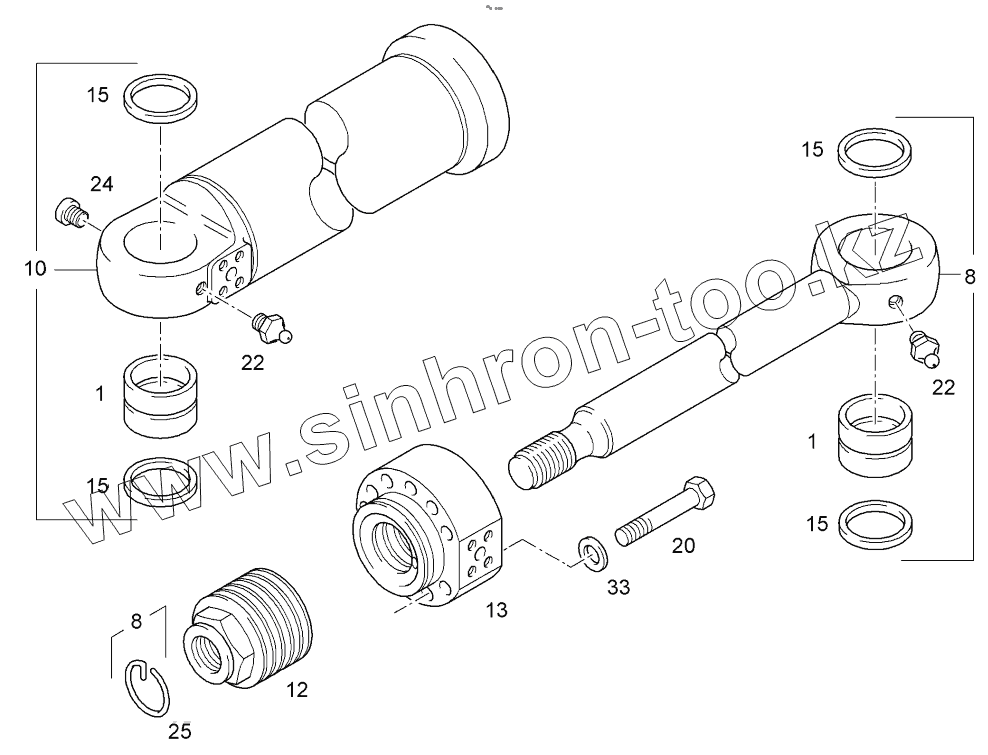 15
24
10
22
1
15
15
8
22
1
15
20
33
13
8
12
25
www.sinhron-too.kz