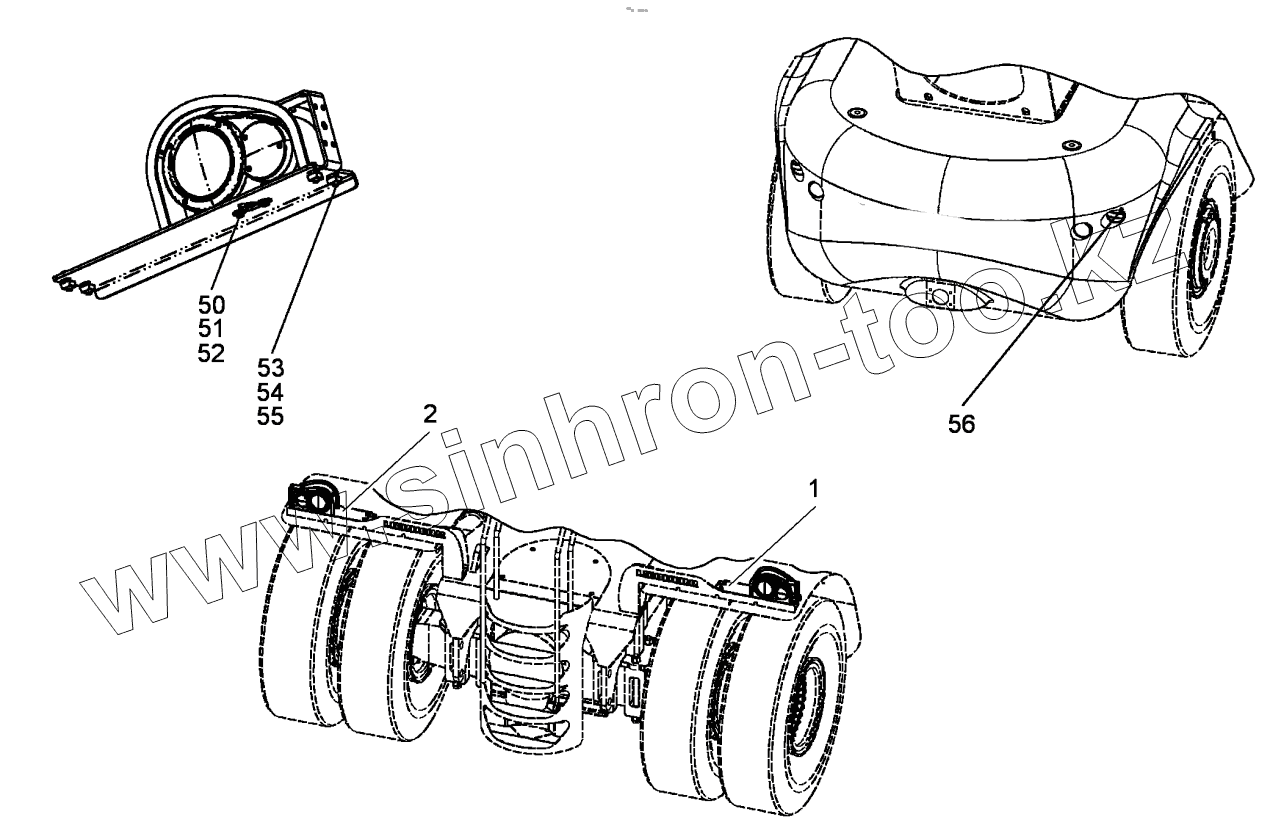 50
51
52
53
54
55
56
2
1
www.sinhron-too.kz