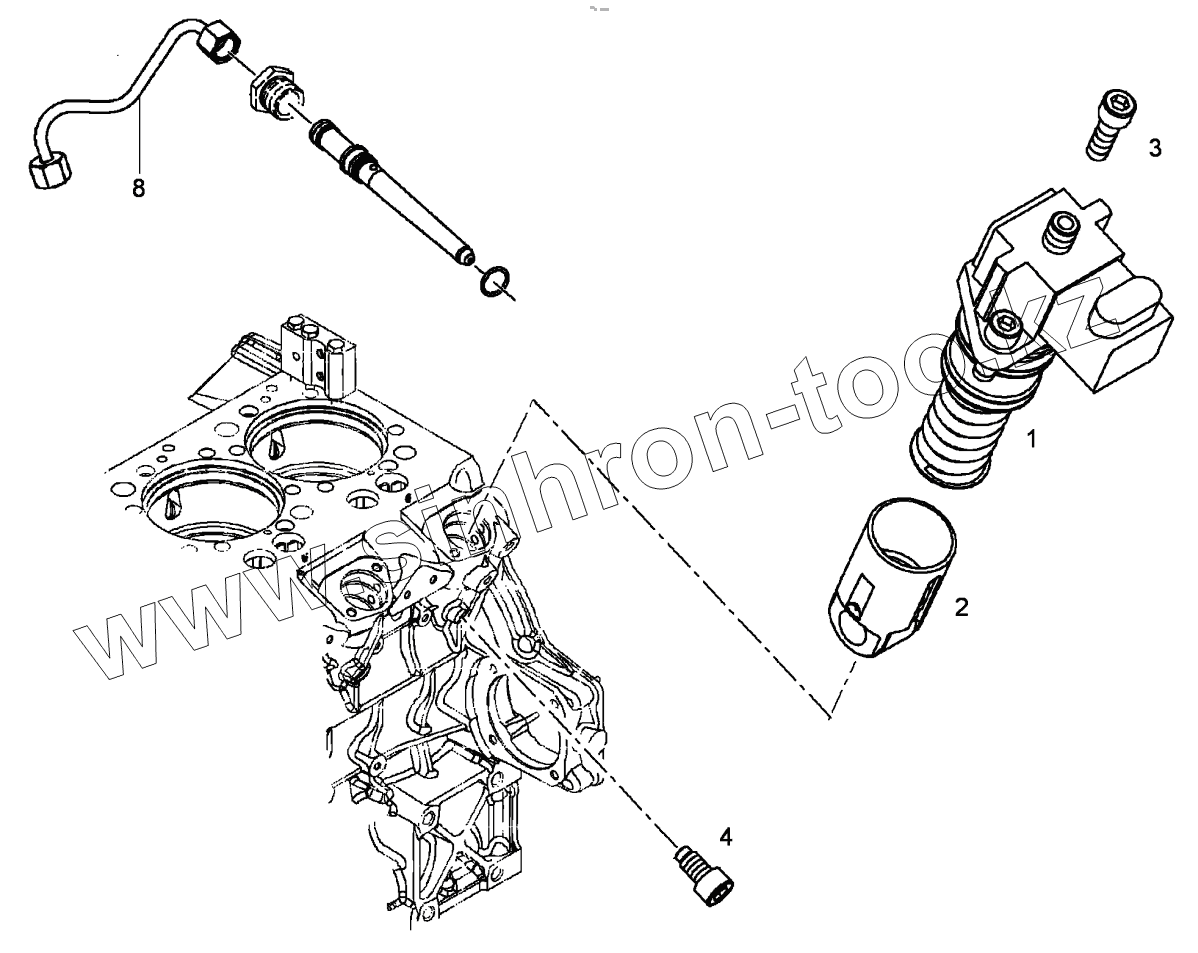 8
3
1
2
4
www.sinhron-too.kz