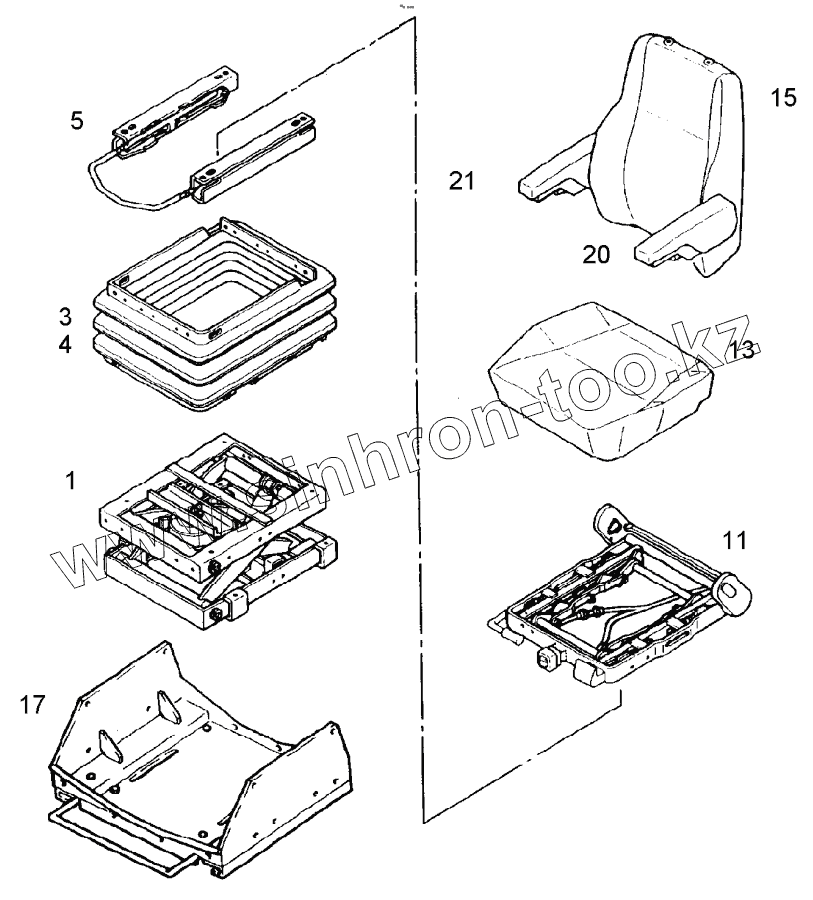 5
3
4
1
17
15
21
20
13
11
www.sinhron-too.kz